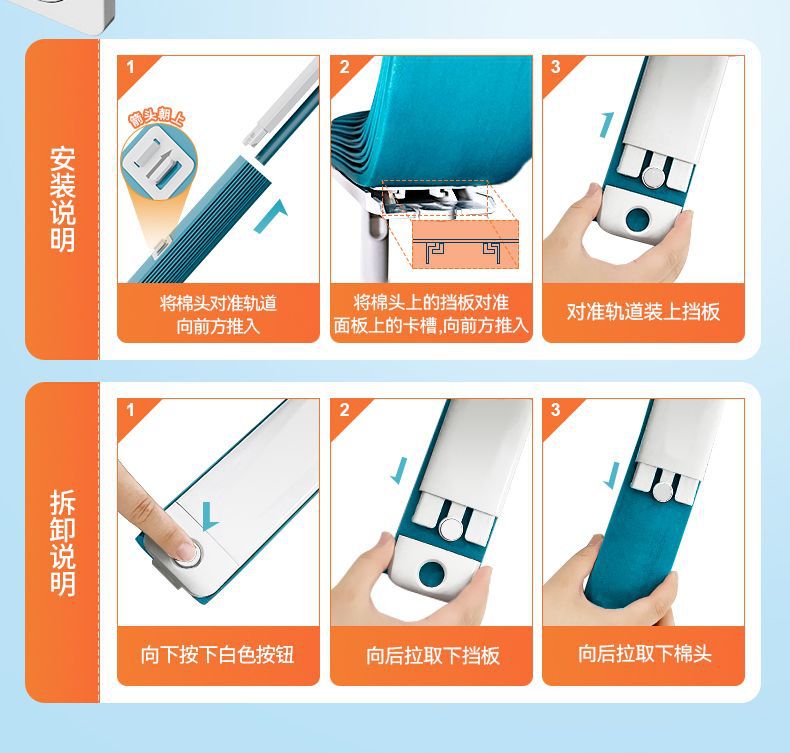 安装说明

1
箭头朝上
将棉头对准轨道向前方推入

2
将棉头上的挡板对准面板上的卡槽,向前方推入

3
对准轨道装上挡板

拆卸说明

1
向下按下白色按钮

2
向后拉取下挡板

3
向后拉取下棉头