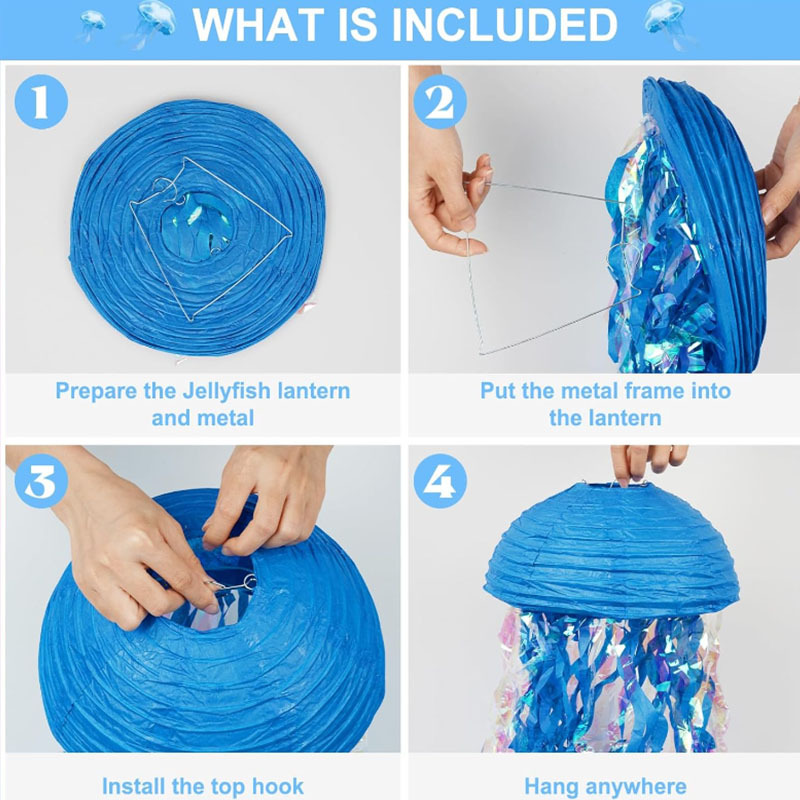 WHAT IS INCLUDED

1

Prepare the Jellyfish lantern and metal

2

Put the metal frame into the lantern

3

Install the top hook

4

Hang anywhere