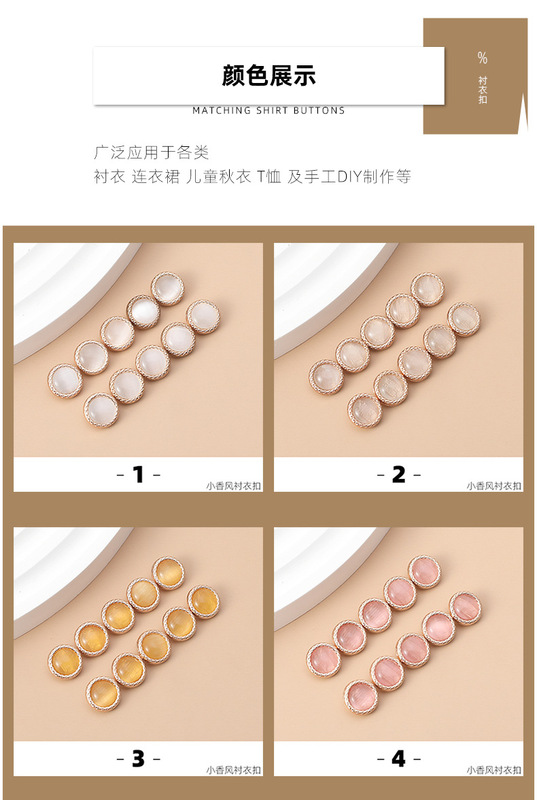 颜色展示

MATCHING SHIRT BUTTONS

%
衬衣扣

广泛应用于各类
衬衣 连衣裙 儿童秋衣 T恤 及手工DIY制作等

- 1 -
小香风衬衣扣

- 2 -
小香风衬衣扣

- 3 -
小香风衬衣扣

- 4 -
小香风衬衣扣