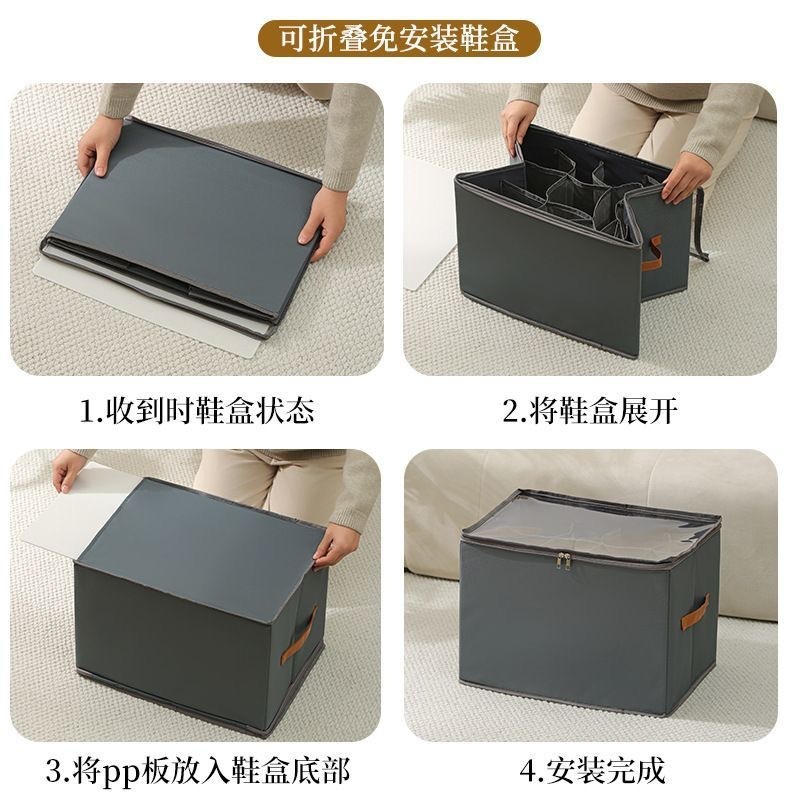 可折叠免安装鞋盒

1.收到时鞋盒状态

2.将鞋盒展开

3.将pp板放入鞋盒底部

4.安装完成