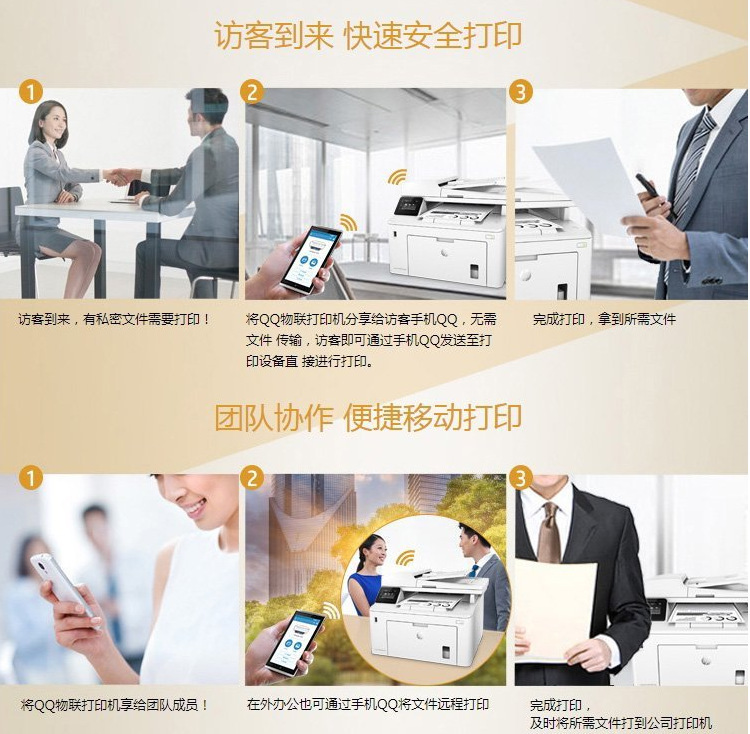 访客到来 快速安全打印

1

访客到来，有私密文件需要打印！

2

将QQ物联打印机分享给访客手机QQ，无需文件 传输，访客即可通过手机QQ发送至打印设备直 接进行打印。

3

完成打印，拿到所需文件

团队协作 便捷移动打印

1

将QQ物联打印机享给团队成员！

2

在外办公也可通过手机QQ将文件远程打印

3

完成打印，
及时将所需文件打到公司打印机