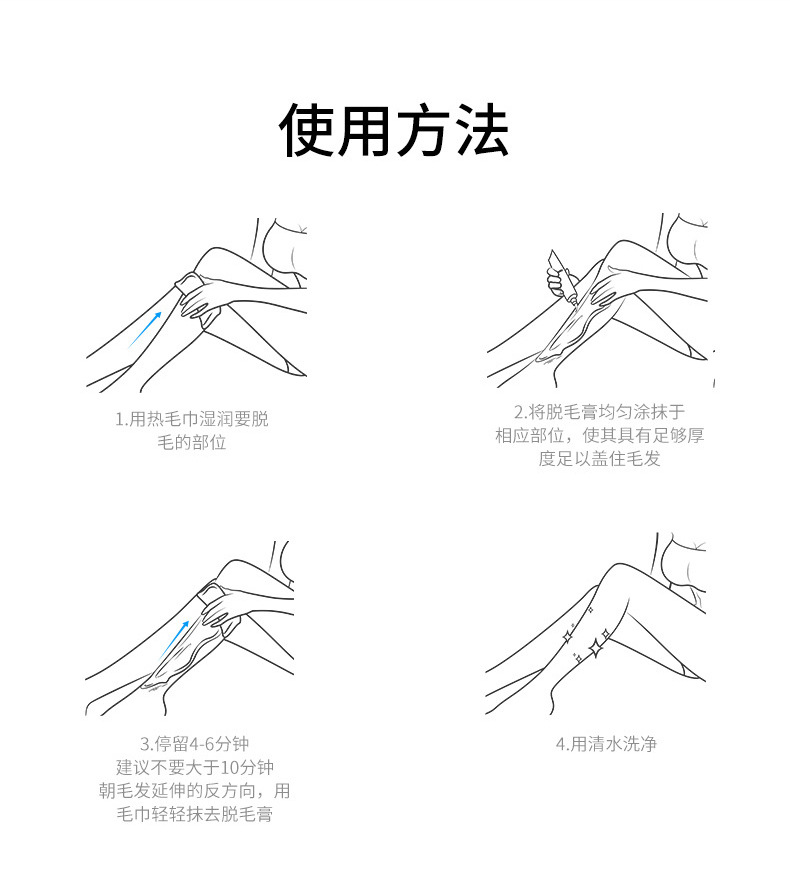 使用方法

1.用热毛巾湿润要脱毛的部位

2.将脱毛膏均匀涂抹于相应部位，使其具有足够厚度足以盖住毛发

3.停留4-6分钟
建议不要大于10分钟
朝毛发延伸的反方向，用毛巾轻轻抹去脱毛膏

4.用清水洗净