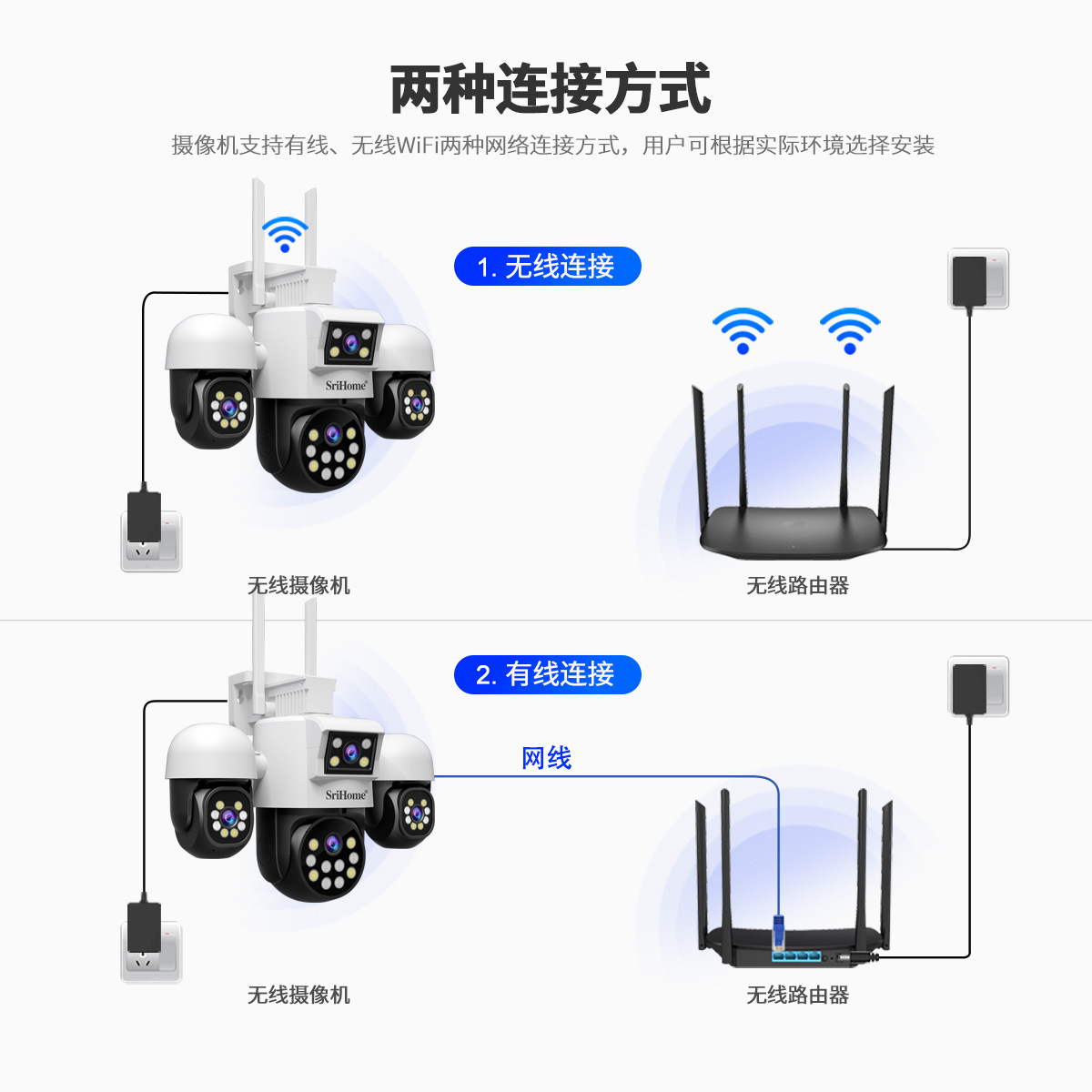 两种连接方式

摄像机支持有线、无线WiFi两种网络连接方式，用户可根据实际环境选择安装

1. 无线连接

SriHome

无线摄像机

无线路由器

2. 有线连接

网线

SriHome

无线摄像机

无线路由器