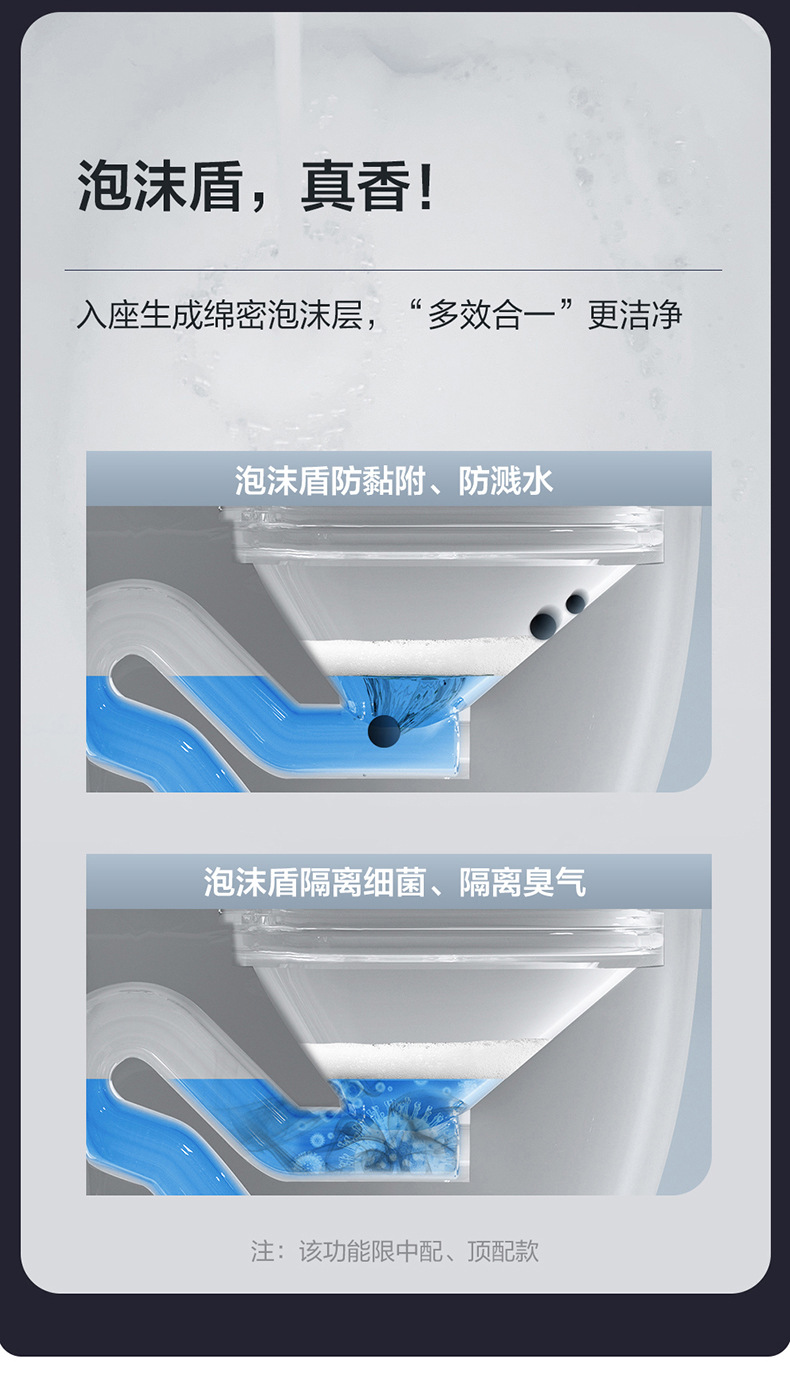 泡沫盾，真香!

入座生成绵密泡沫层，“多效合一”更洁净

泡沫盾防黏附、防溅水

泡沫盾隔离细菌、隔离臭气

注：该功能限中配、顶配款