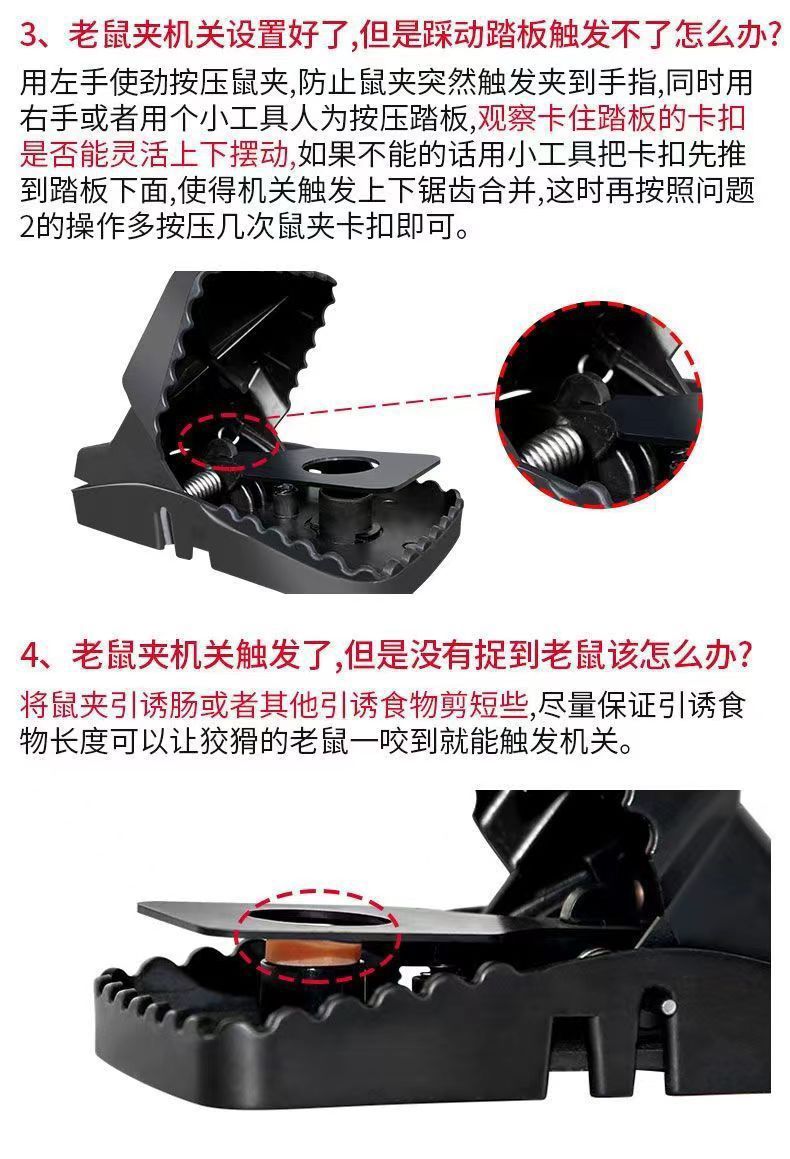 3、老鼠夹机关设置好了,但是踩动踏板触发不了怎么办?

用左手使劲按压鼠夹,防止鼠夹突然触发夹到手指,同时用右手或者用个小工具人为按压踏板,观察卡住踏板的卡扣是否能灵活上下摆动,如果不能的话用小工具把卡扣先推到踏板下面,使得机关触发上下锯齿合并,这时再按照问题2的操作多按压几次鼠夹卡扣即可。

4、老鼠夹机关触发了,但是没有捉到老鼠该怎么办?

将鼠夹引诱肠或者其他引诱食物剪短些,尽量保证引诱食物长度可以让狡猾的老鼠一咬到就能触发机关。