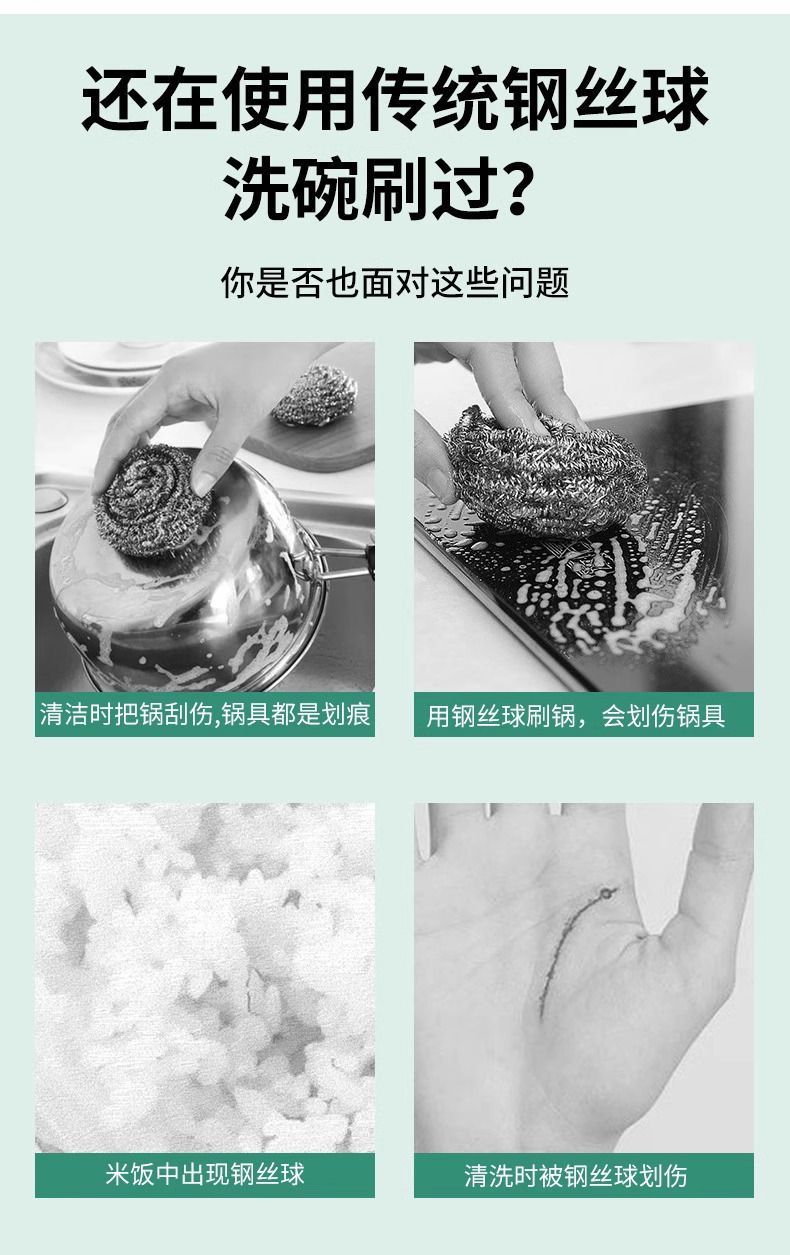 还在使用传统钢丝球洗碗刷过？

你是否也面对这些问题

清洁时把锅刮伤,锅具都是划痕

用钢丝球刷锅，会划伤锅具

米饭中出现钢丝球

清洗时被钢丝球划伤