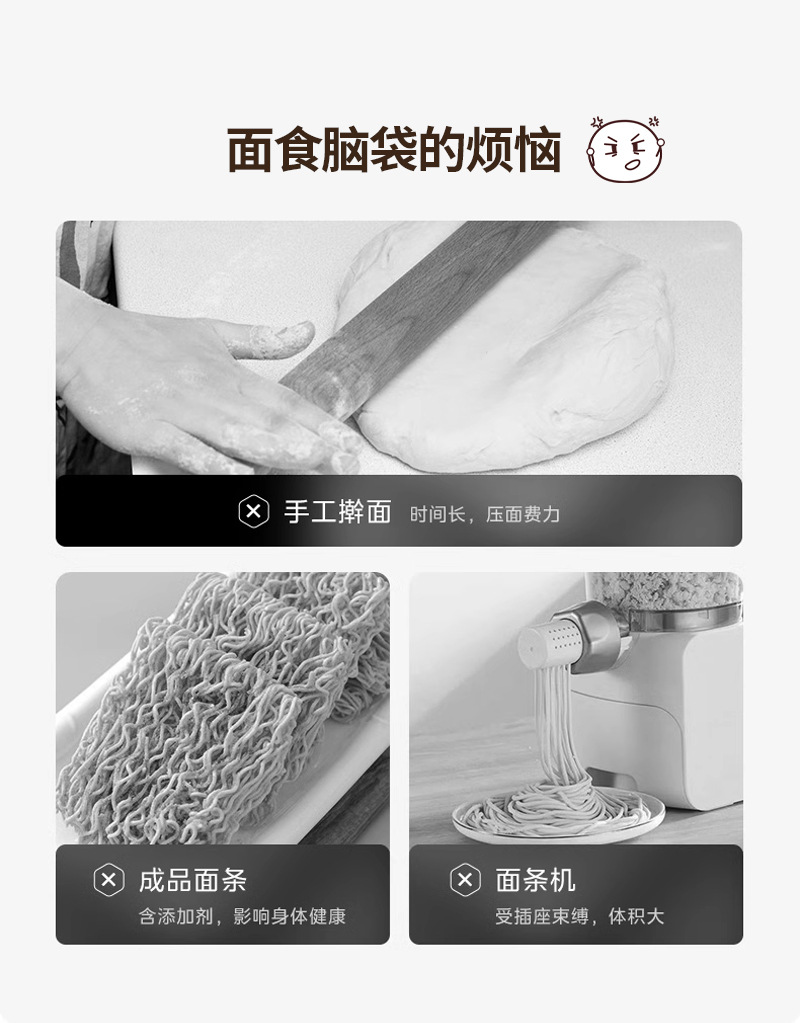 面食脑袋的烦恼

手工擀面 时间长，压面费力

成品面条
含添加剂，影响身体健康

面条机
受插座束缚，体积大