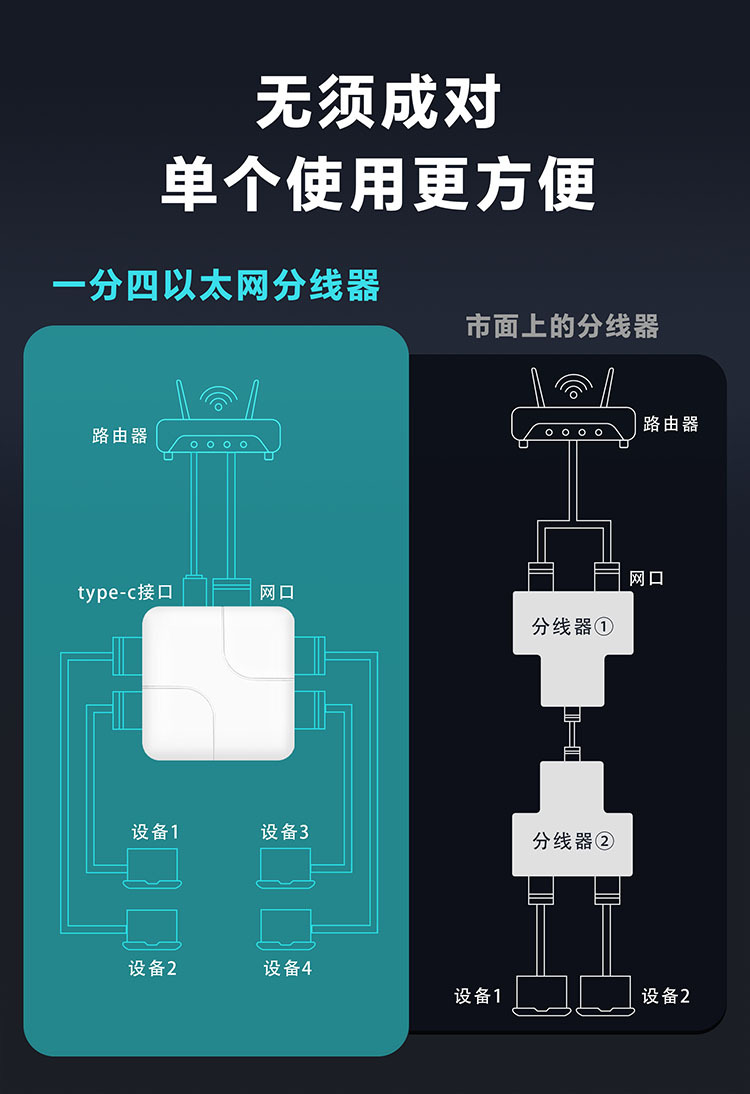 无须成对
单个使用更方便

一分四以太网分线器

路由器

type-c接口

网口

设备1

设备3

设备2

设备4

市面上的分线器

路由器

网口

分线器①

分线器②

设备1

设备2