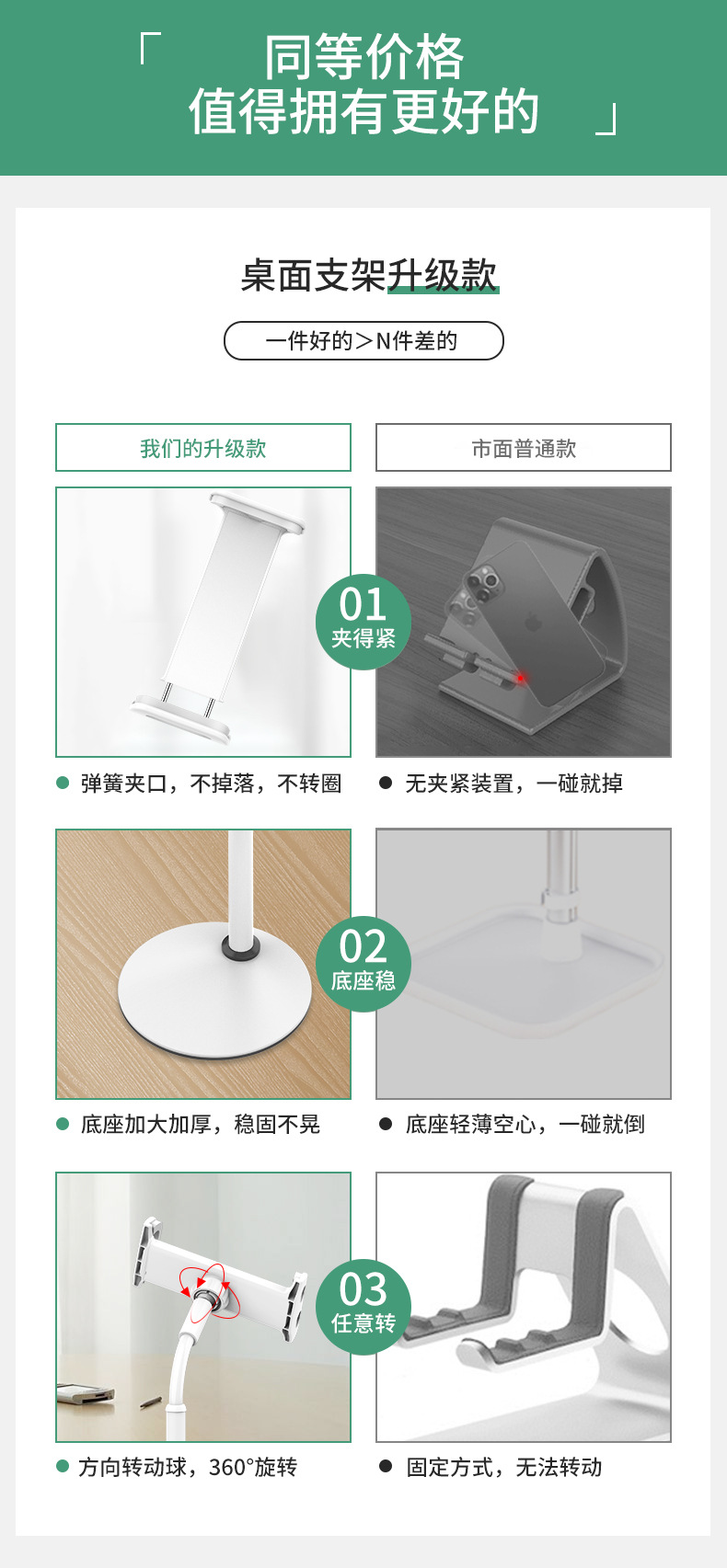 「 同等价格
值得拥有更好的 」

桌面支架升级款

一件好的＞N件差的

我们的升级款

市面普通款

01
夹得紧

弹簧夹口，不掉落，不转圈

无夹紧装置，一碰就掉

02
底座稳

底座加大加厚，稳固不晃

底座轻薄空心，一碰就倒

03
任意转

方向转动球，360°旋转

固定方式，无法转动