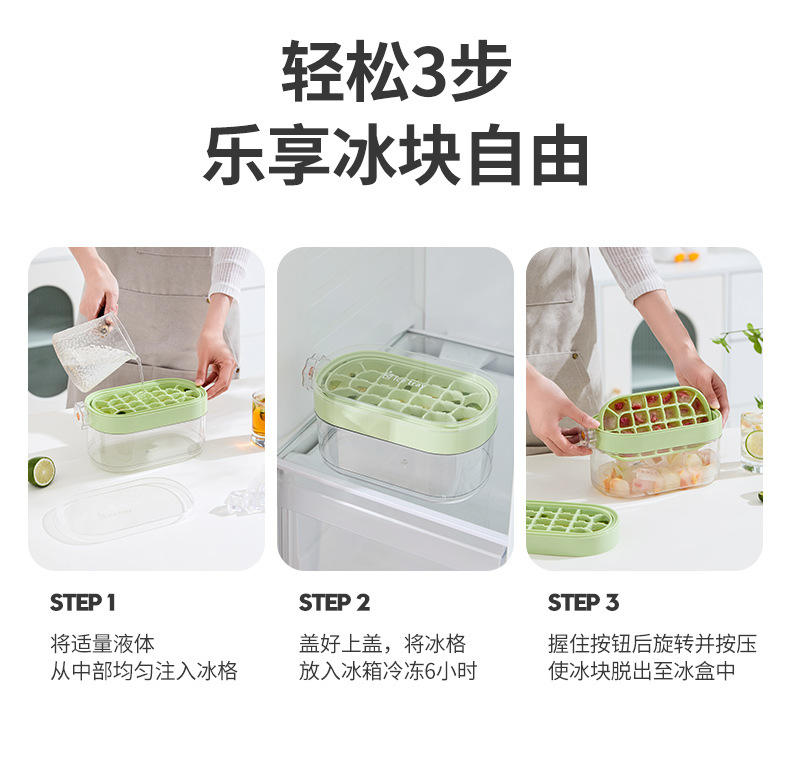 轻松3步
乐享冰块自由

STEP 1
将适量液体
从中部均匀注入冰格

STEP 2
盖好上盖，将冰格
放入冰箱冷冻6小时

STEP 3
握住按钮后旋转并按压
使冰块脱出至冰盒中