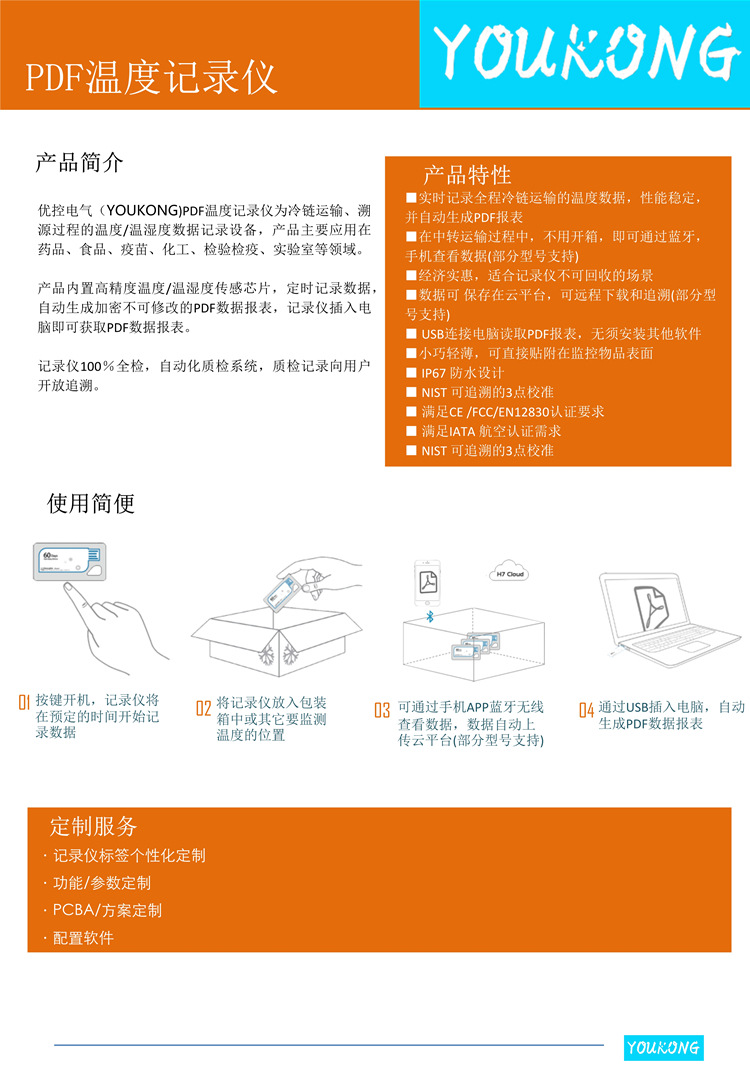 PDF温度记录仪

YOUKONG

产品简介

优控电气（YOUKONG)PDF温度记录仪为冷链运输、溯源过程的温度/温湿度数据记录设备，产品主要应用在药品、食品、疫苗、化工、检验检疫、实验室等领域。

产品内置高精度温度/温湿度传感芯片，定时记录数据，自动生成加密不可修改的PDF数据报表，记录仪插入电脑即可获取PDF数据报表。

记录仪100％全检，自动化质检系统，质检记录向用户开放追溯。

产品特性

■实时记录全程冷链运输的温度数据，性能稳定，并自动生成PDF报表
■在中转运输过程中，不用开箱，即可通过蓝牙，手机查看数据(部分型号支持)
■经济实惠，适合记录仪不可回收的场景
■数据可 保存在云平台，可远程下载和追溯(部分型号支持)
■ USB连接电脑读取PDF报表，无须安装其他软件
■小巧轻薄，可直接贴附在监控物品表面
■ IP67 防水设计
■ NIST 可追溯的3点校准
■ 满足CE /FCC/EN12830认证要求
■ 满足IATA 航空认证需求
■ NIST 可追溯的3点校准

使用简便

60

H7 Cloud

01 按键开机，记录仪将在预定的时间开始记录数据

02 将记录仪放入包装箱中或其它要监测温度的位置

03 可通过手机APP蓝牙无线查看数据，数据自动上传云平台(部分型号支持)

04 通过USB插入电脑，自动生成PDF数据报表

定制服务

· 记录仪标签个性化定制
· 功能/参数定制
· PCBA/方案定制
· 配置软件

YOUKONG