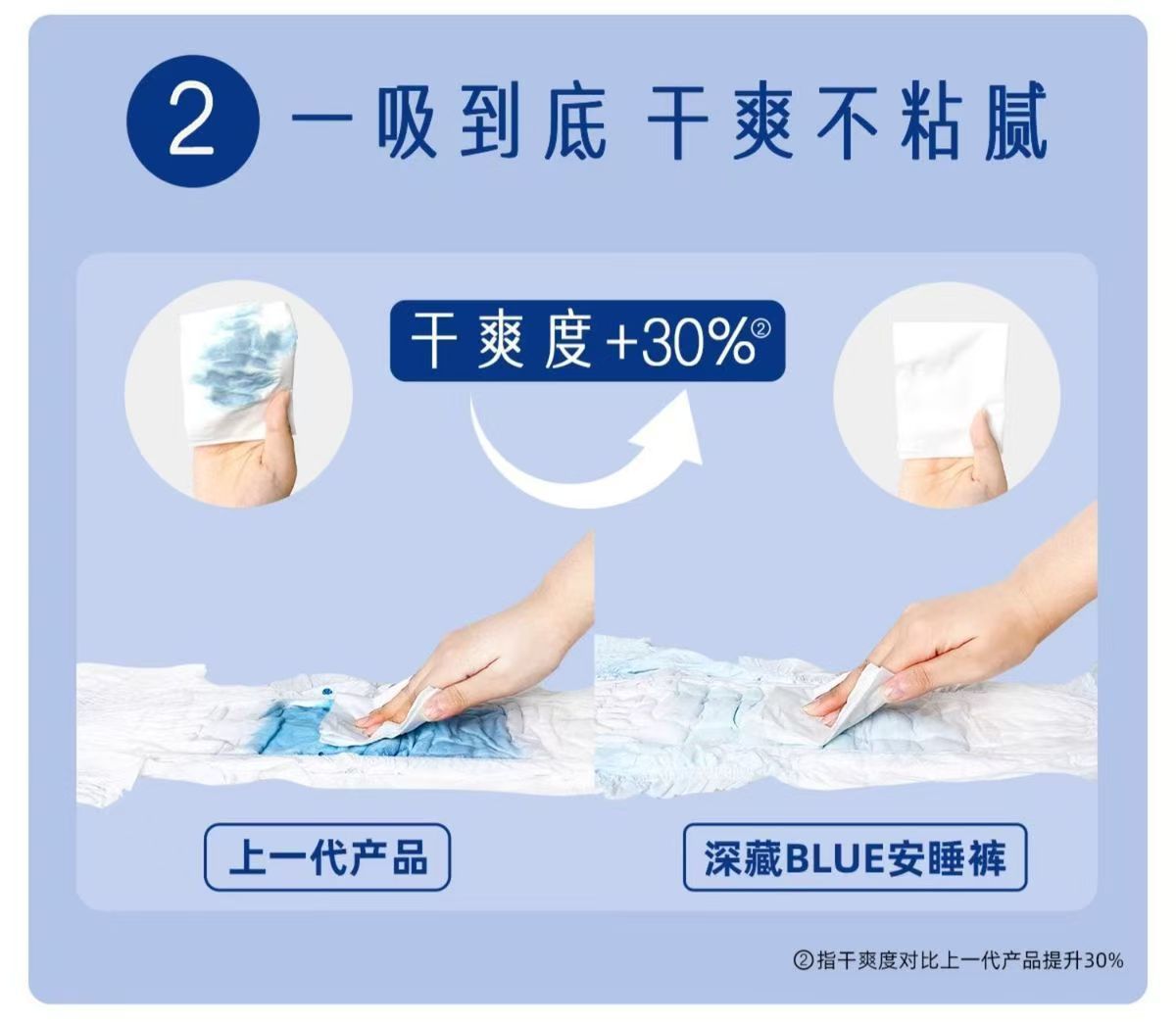 2 一吸到底 干爽不粘腻

干爽度+30%②

上一代产品

深藏BLUE安睡裤

②指干爽度对比上一代产品提升30%