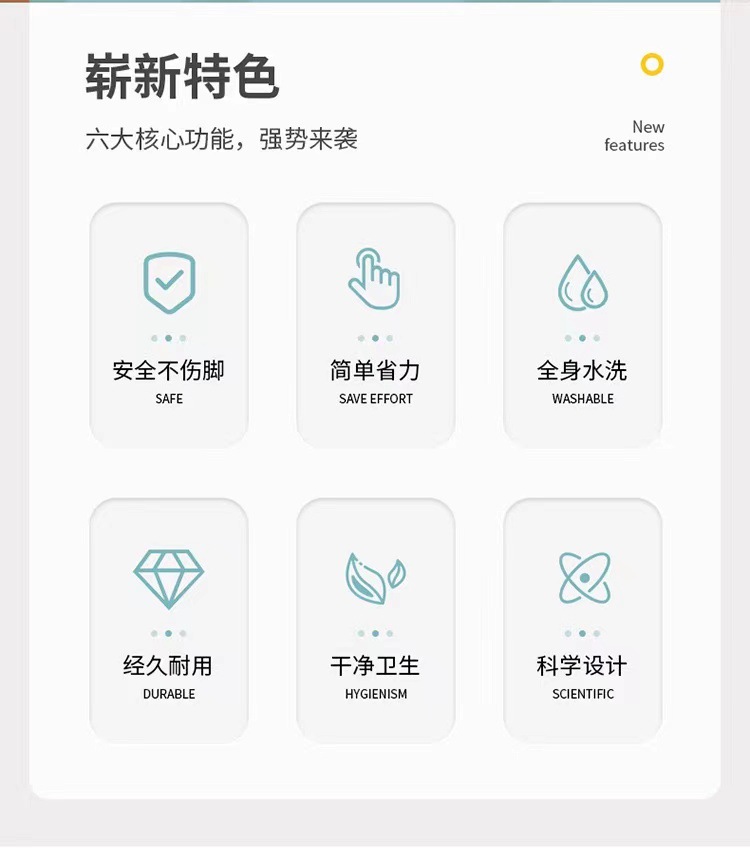 崭新特色

六大核心功能，强势来袭

New
features

安全不伤脚
SAFE

简单省力
SAVE EFFORT

全身水洗
WASHABLE

经久耐用
DURABLE

干净卫生
HYGIENISM

科学设计
SCIENTIFIC