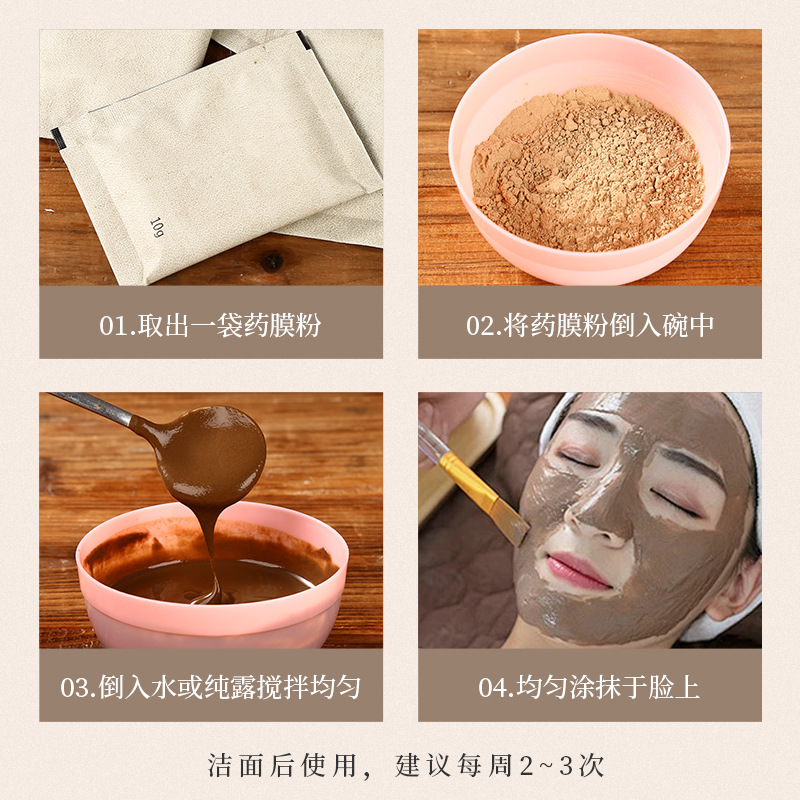 10g

01.取出一袋药膜粉

02.将药膜粉倒入碗中

03.倒入水或纯露搅拌均匀

04.均匀涂抹于脸上

洁面后使用，建议每周2~3次