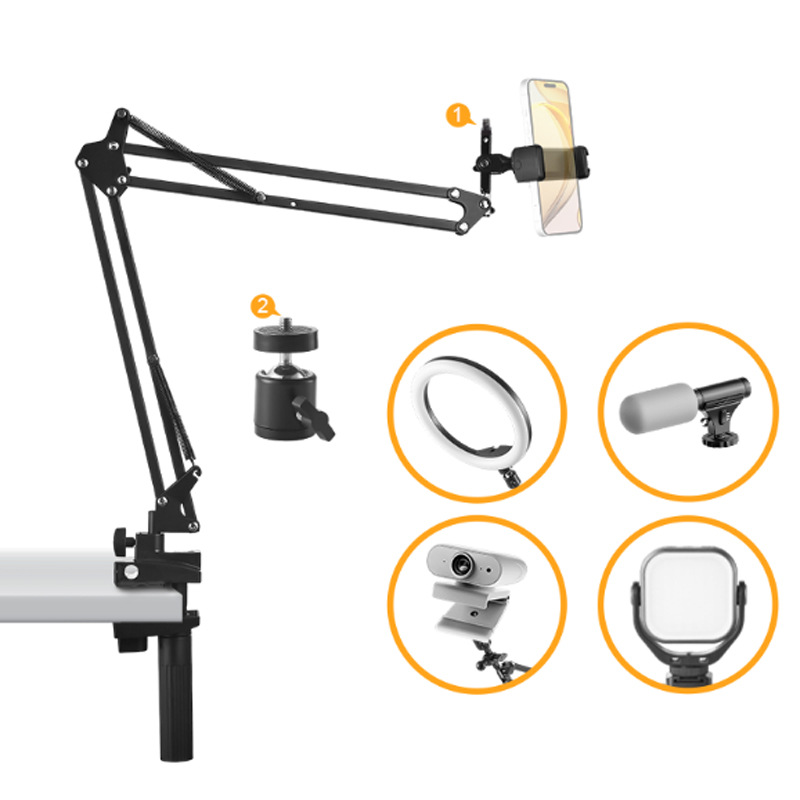 1
2