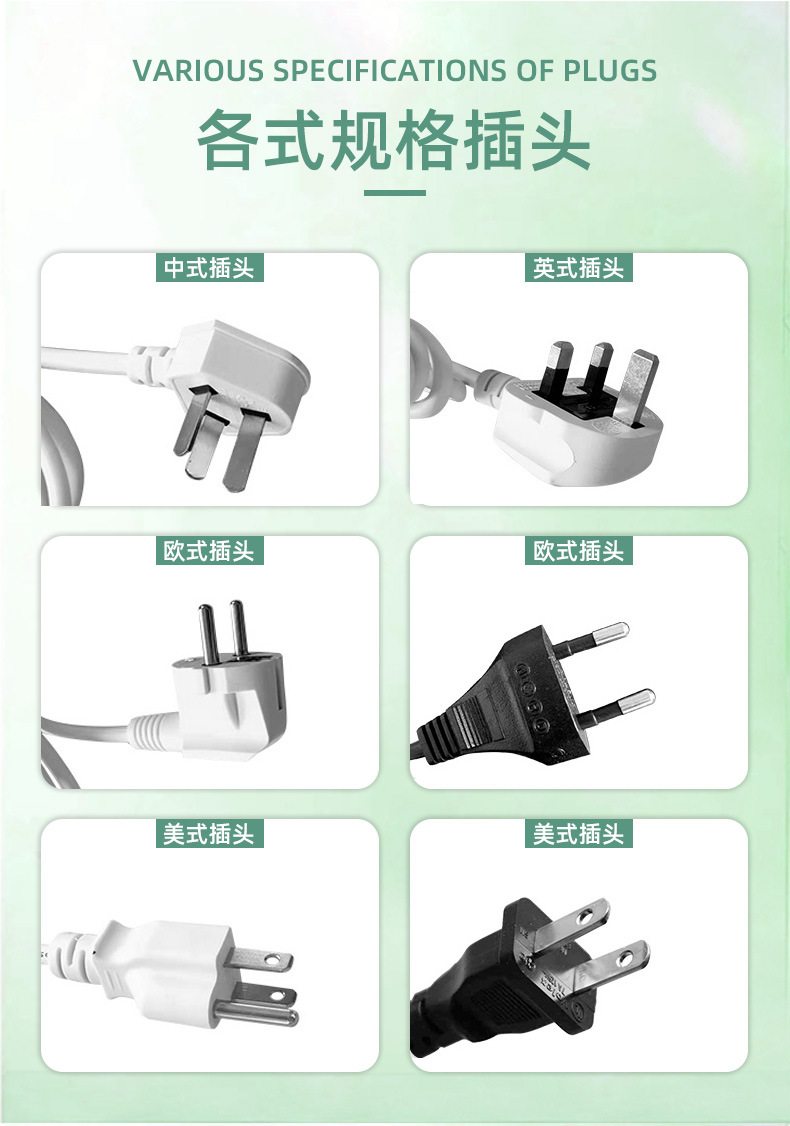 VARIOUS SPECIFICATIONS OF PLUGS

各式规格插头

中式插头

英式插头

欧式插头

欧式插头

美式插头

美式插头