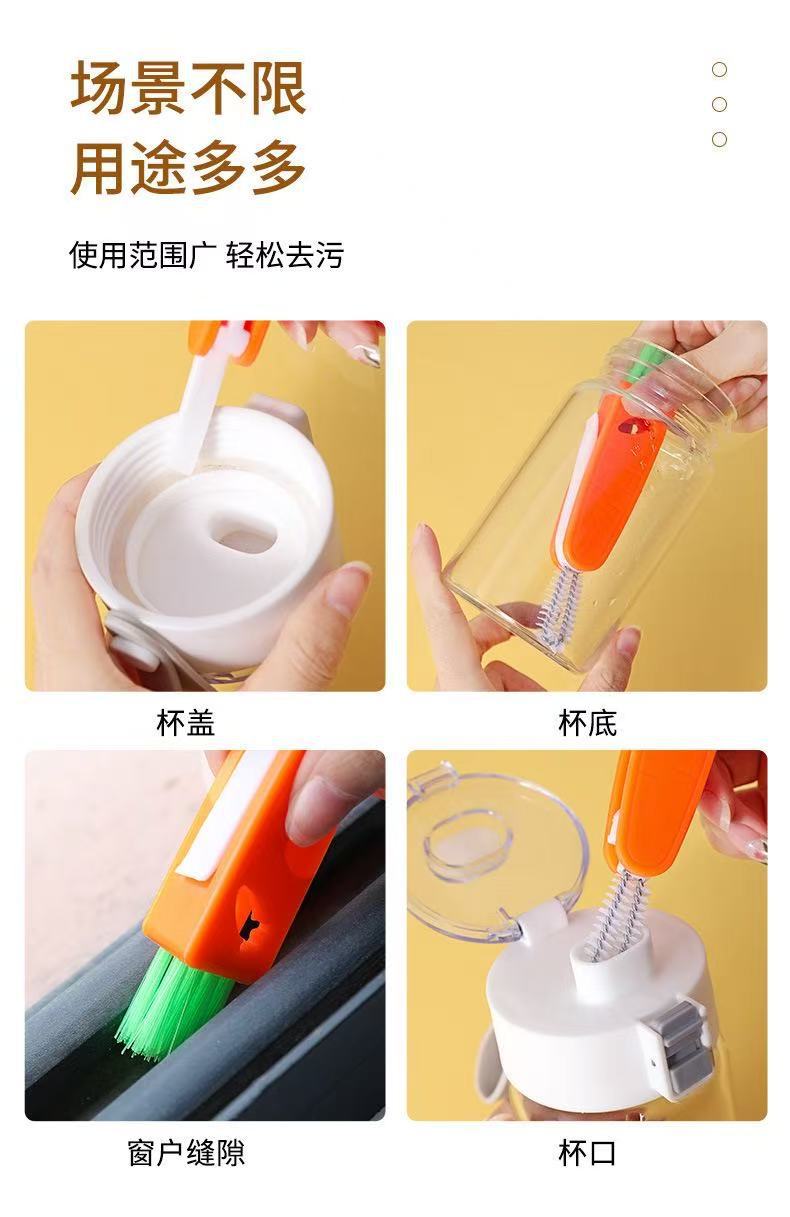 场景不限
用途多多

使用范围广 轻松去污

杯盖

杯底

窗户缝隙

杯口