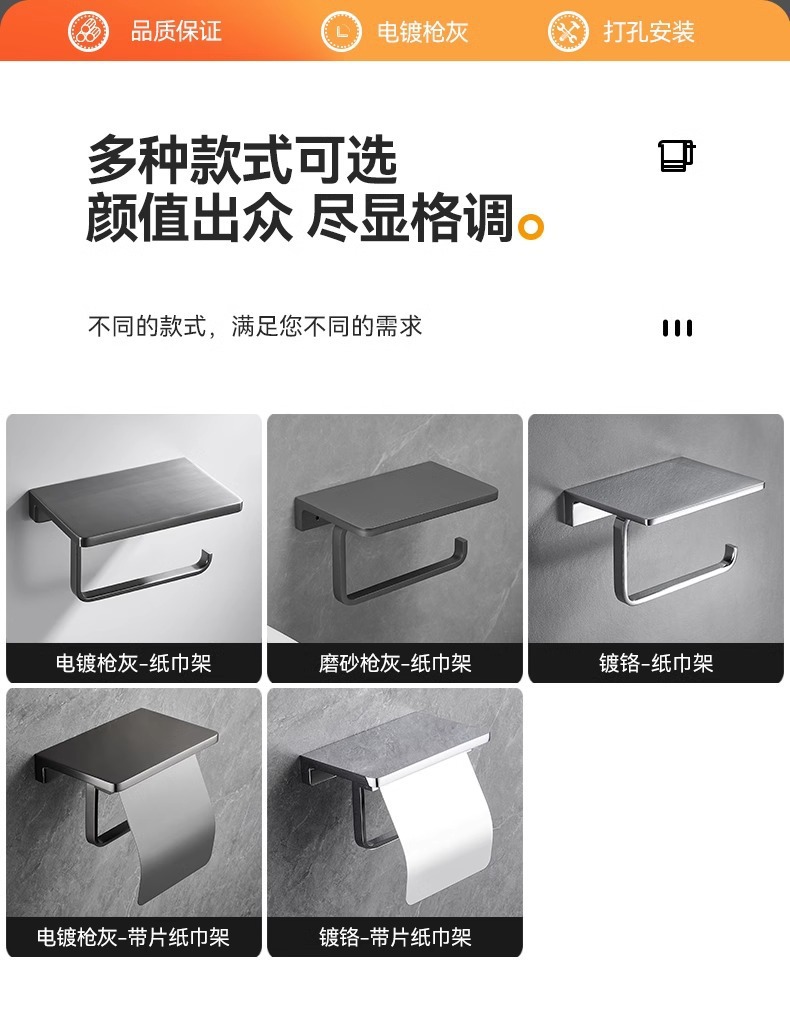 品质保证 电镀枪灰 打孔安装

多种款式可选
颜值出众 尽显格调

不同的款式，满足您不同的需求

电镀枪灰-纸巾架

磨砂枪灰-纸巾架

镀铬-纸巾架

电镀枪灰-带片纸巾架

镀铬-带片纸巾架