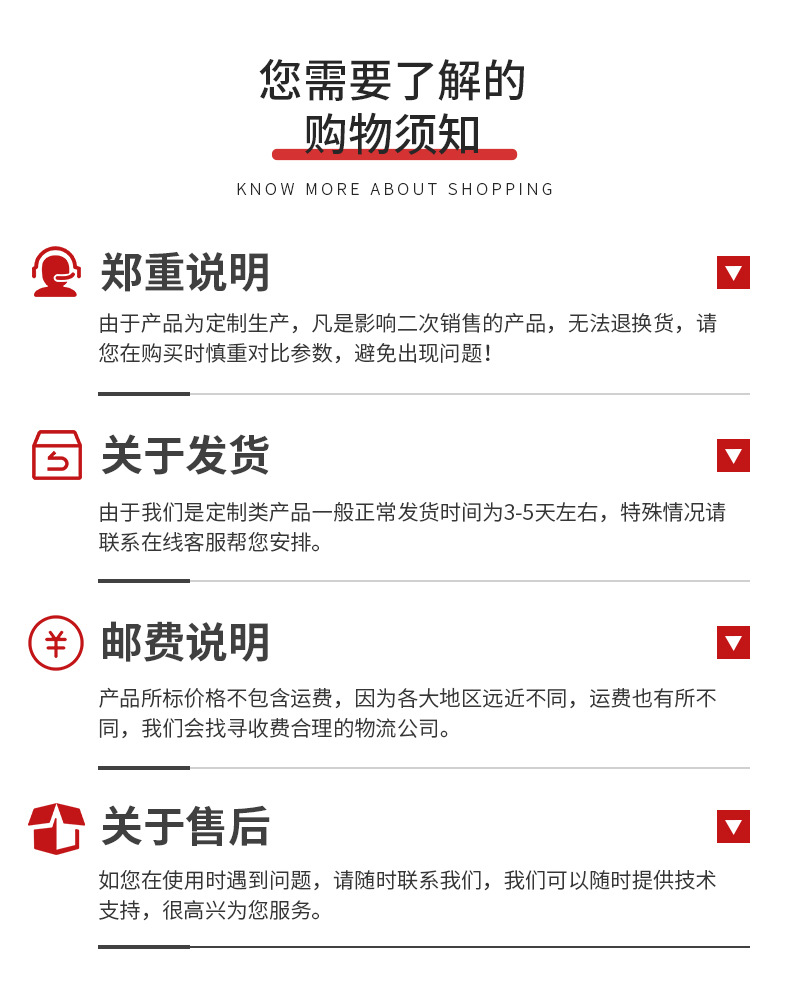 您需要了解的
购物须知

KNOW MORE ABOUT SHOPPING

郑重说明

由于产品为定制生产，凡是影响二次销售的产品，无法退换货，请您在购买时慎重对比参数，避免出现问题！

关于发货

由于我们是定制类产品一般正常发货时间为3-5天左右，特殊情况请联系在线客服帮您安排。

邮费说明

产品所标价格不包含运费，因为各大地区远近不同，运费也有所不同，我们会找寻收费合理的物流公司。

关于售后

如您在使用时遇到问题，请随时联系我们，我们可以随时提供技术支持，很高兴为您服务。