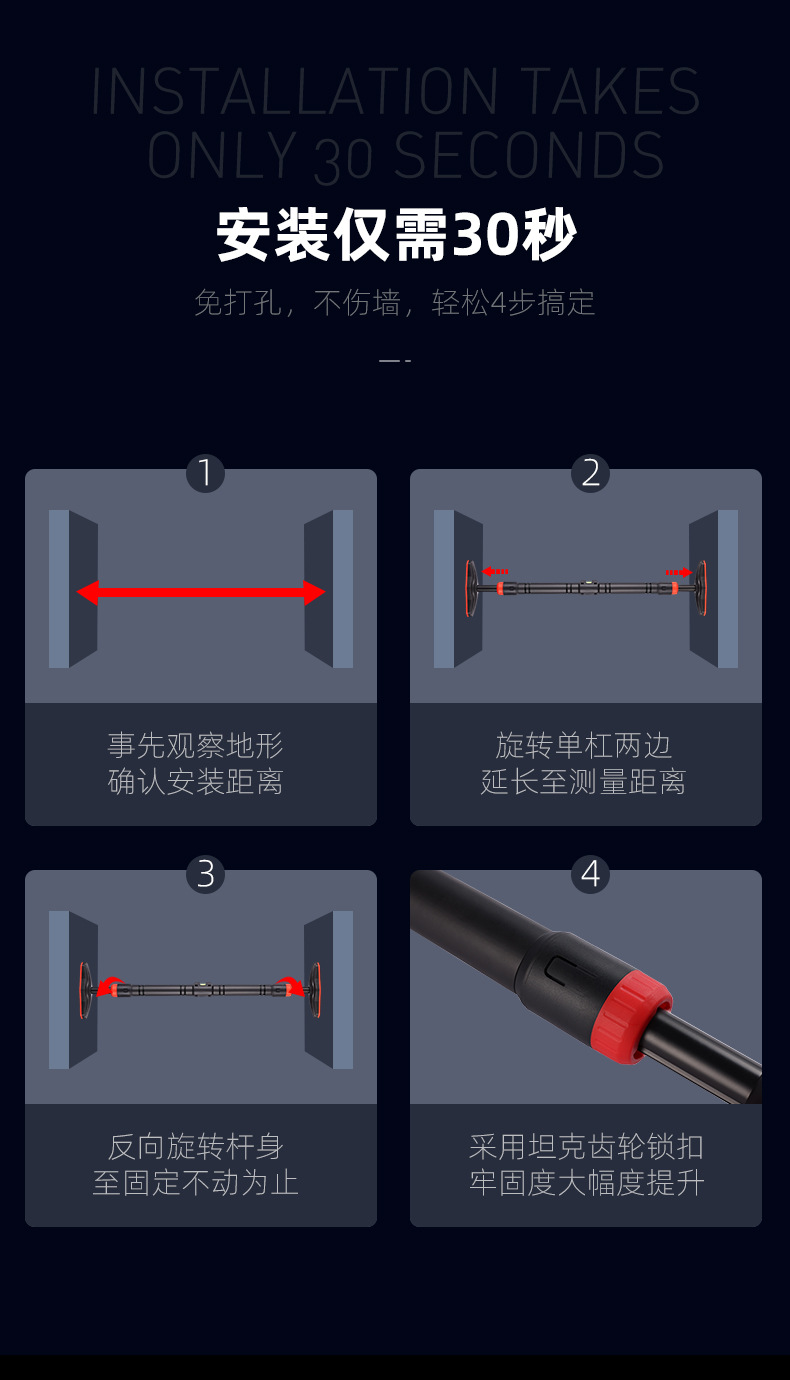 INSTALLATION TAKES ONLY 30 SECONDS

安装仅需30秒

免打孔，不伤墙，轻松4步搞定

1

事先观察地形
确认安装距离

2

旋转单杠两边
延长至测量距离

3

反向旋转杆身
至固定不动为止

4

采用坦克齿轮锁扣
牢固度大幅度提升