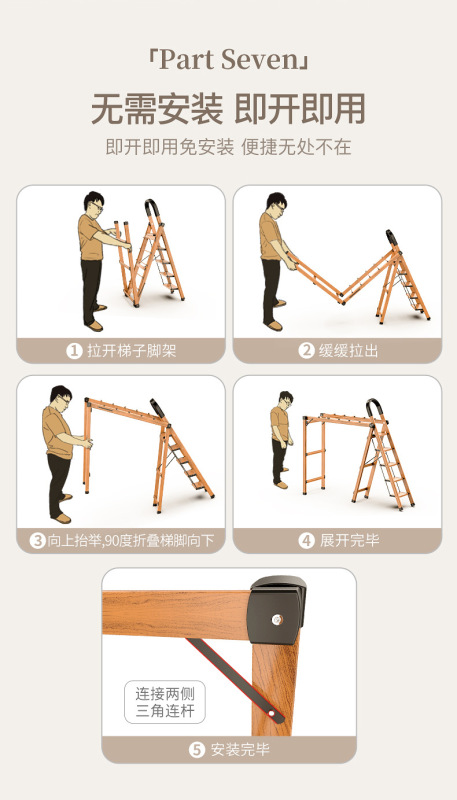 「Part Seven」

无需安装 即开即用

即开即用免安装 便捷无处不在

1 拉开梯子脚架

2 缓缓拉出

3 向上抬举,90度折叠梯脚向下

4 展开完毕

连接两侧
三角连杆

5 安装完毕