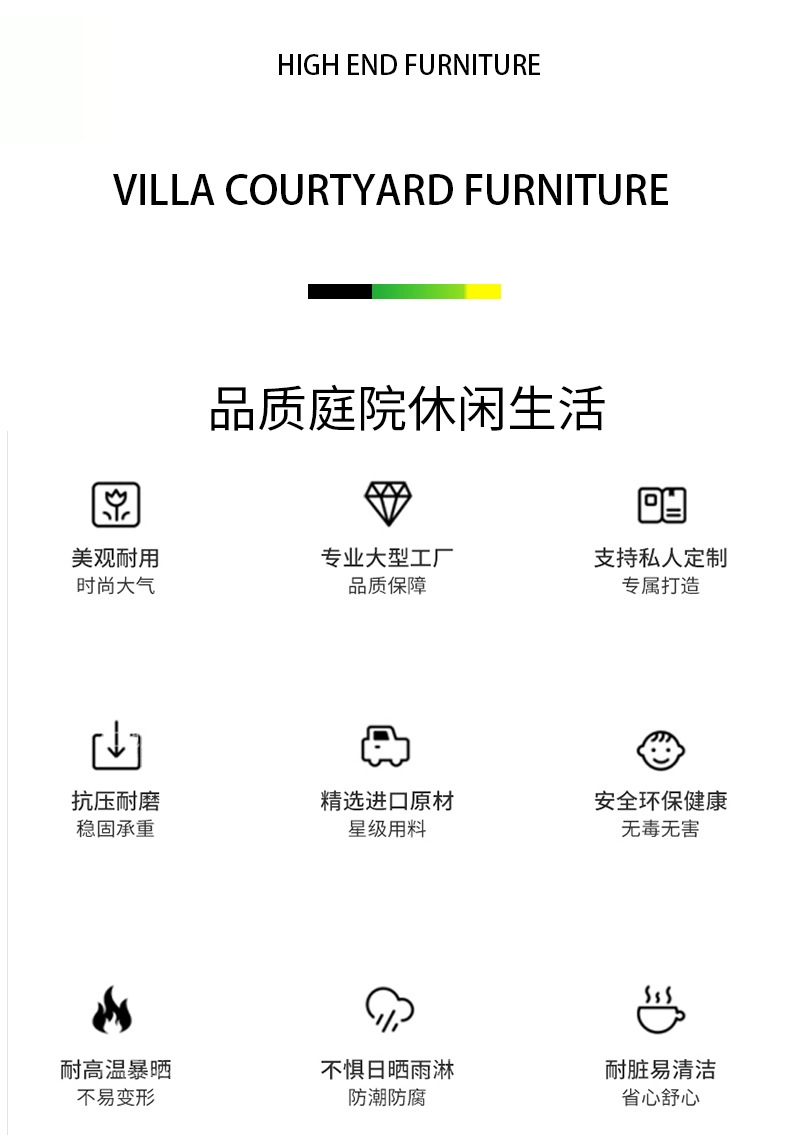 HIGH END FURNITURE

VILLA COURTYARD FURNITURE

品质庭院休闲生活

美观耐用
时尚大气

专业大型工厂
品质保障

支持私人定制
专属打造

抗压耐磨
稳固承重

精选进口原材
星级用料

安全环保健康
无毒无害

耐高温暴晒
不易变形

不惧日晒雨淋
防潮防腐

耐脏易清洁
省心舒心