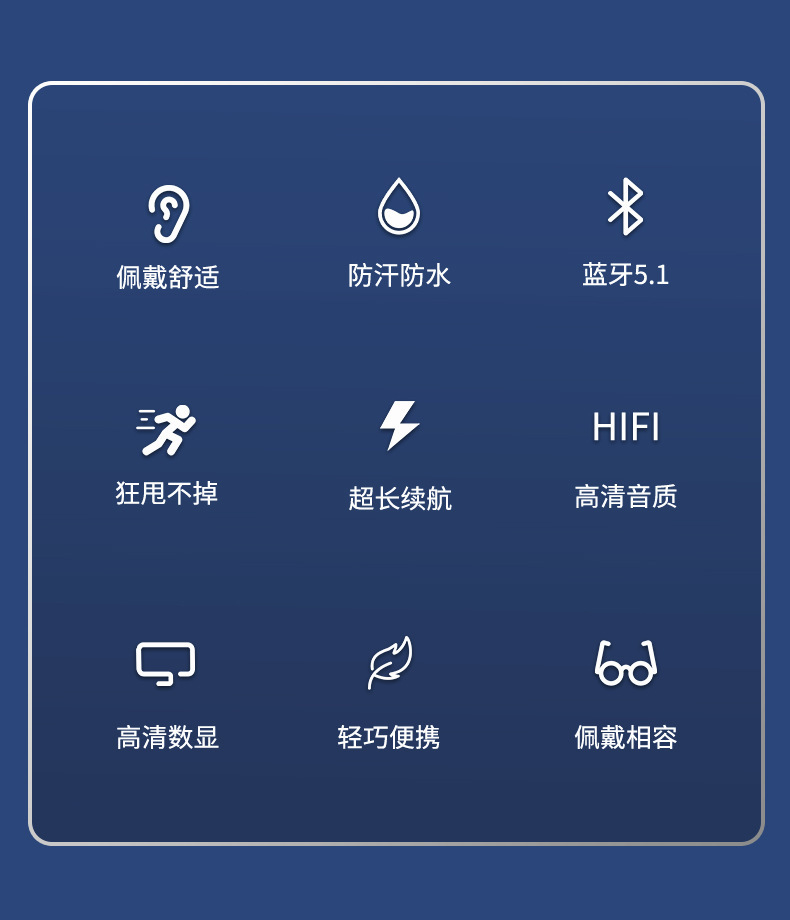 佩戴舒适

防汗防水

蓝牙5.1

狂甩不掉

超长续航

HIFI

高清音质

高清数显

轻巧便携

佩戴相容