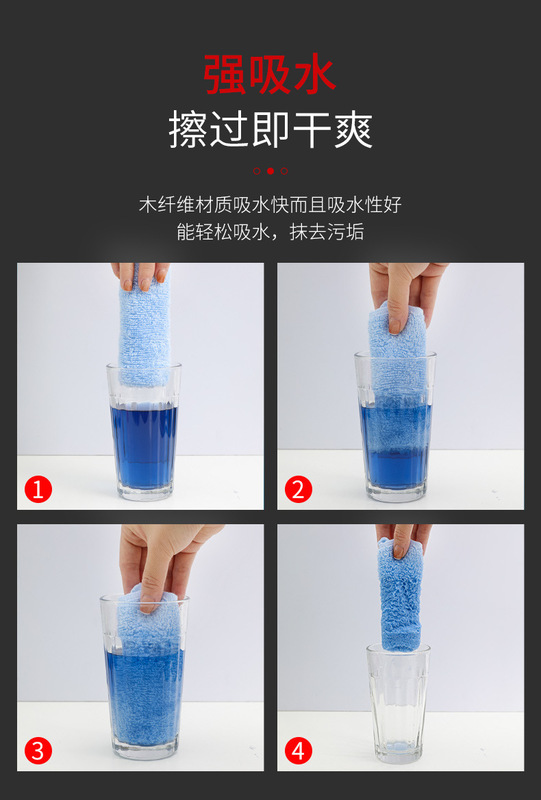 强吸水
擦过即干爽

木纤维材质吸水快而且吸水性好
能轻松吸水，抹去污垢

1

2

3

4