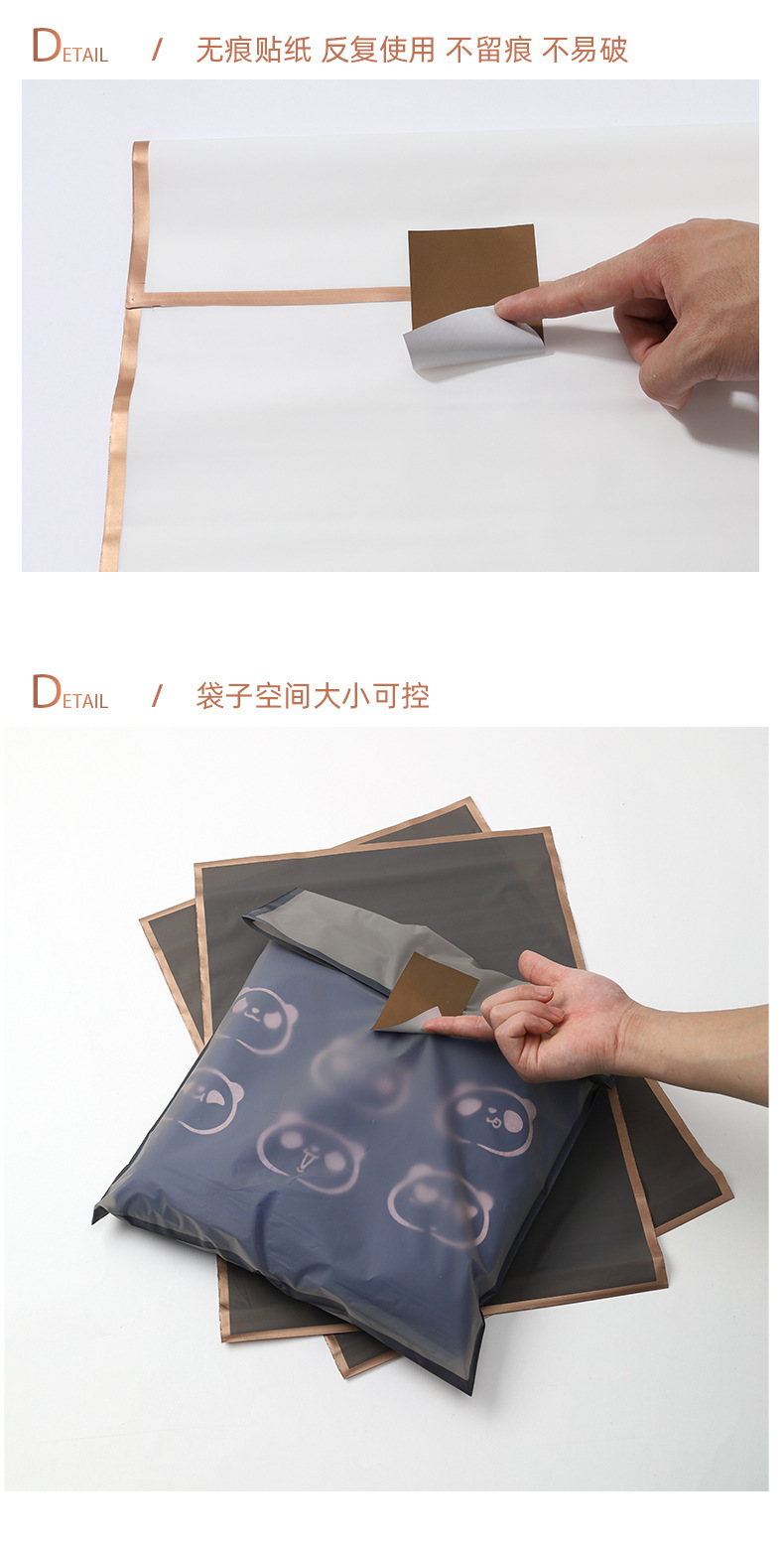 DETAIL / 无痕贴纸 反复使用 不留痕 不易破

DETAIL / 袋子空间大小可控