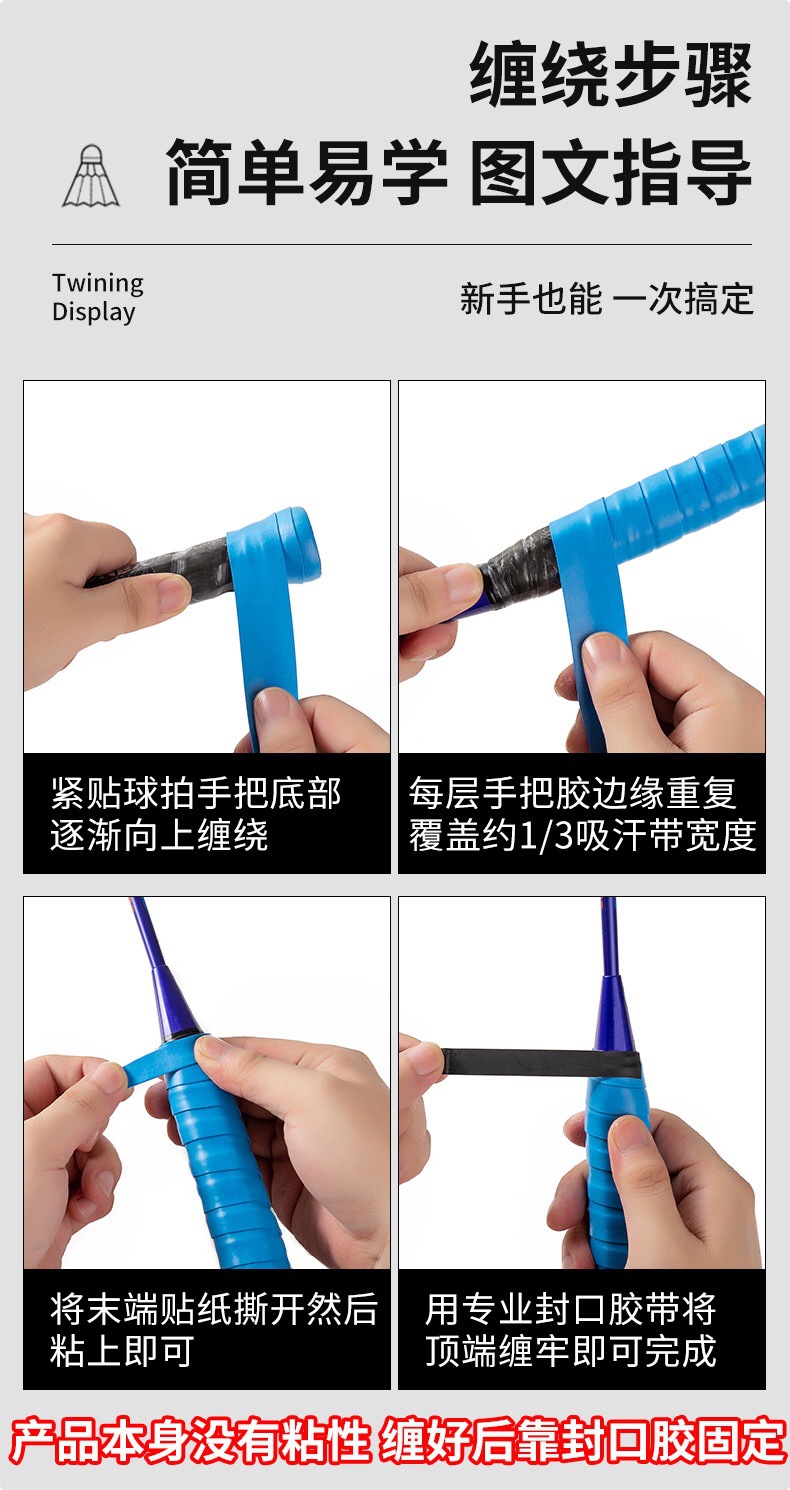 缠绕步骤

简单易学 图文指导

Twining Display

新手也能 一次搞定

紧贴球拍手把底部逐渐向上缠绕

每层手把胶边缘重复覆盖约1/3吸汗带宽度

将末端贴纸撕开然后粘上即可

用专业封口胶带将顶端缠牢即可完成

产品本身没有粘性 缠好后靠封口胶固定