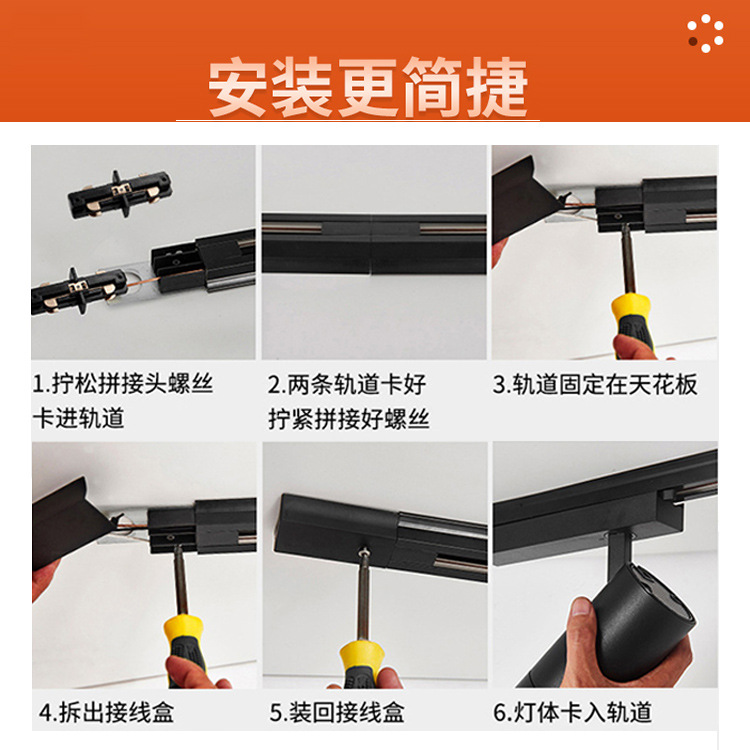 安装更简捷

1.拧松拼接头螺丝
卡进轨道

2.两条轨道卡好
拧紧拼接好螺丝

3.轨道固定在天花板

4.拆出接线盒

5.装回接线盒

6.灯体卡入轨道