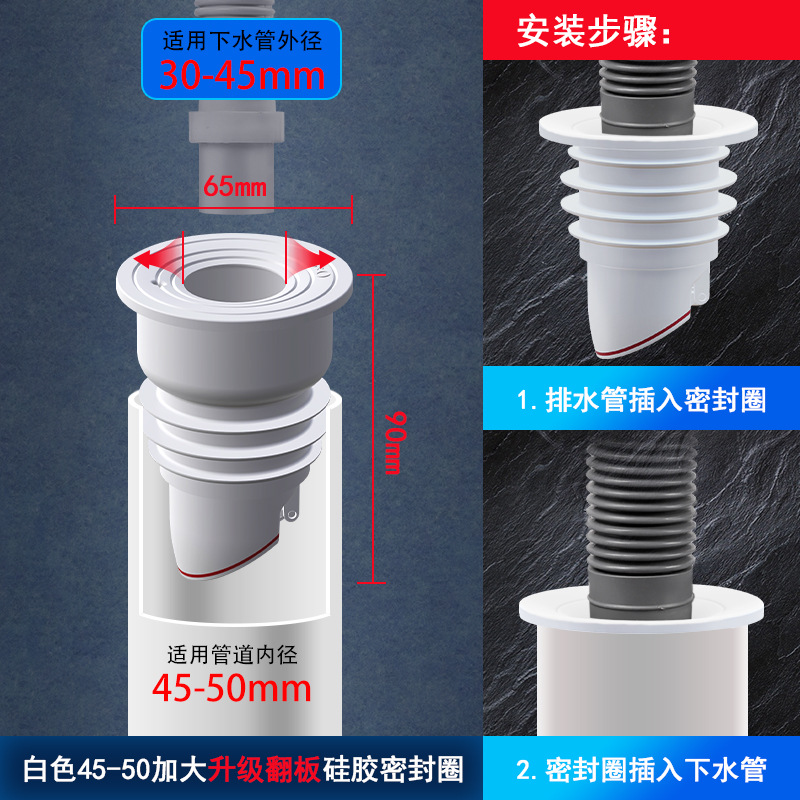 适用下水管外径
30-45mm

65mm

90mm

适用管道内径
45-50mm

白色45-50加大升级翻板硅胶密封圈

安装步骤:

1. 排水管插入密封圈

2. 密封圈插入下水管