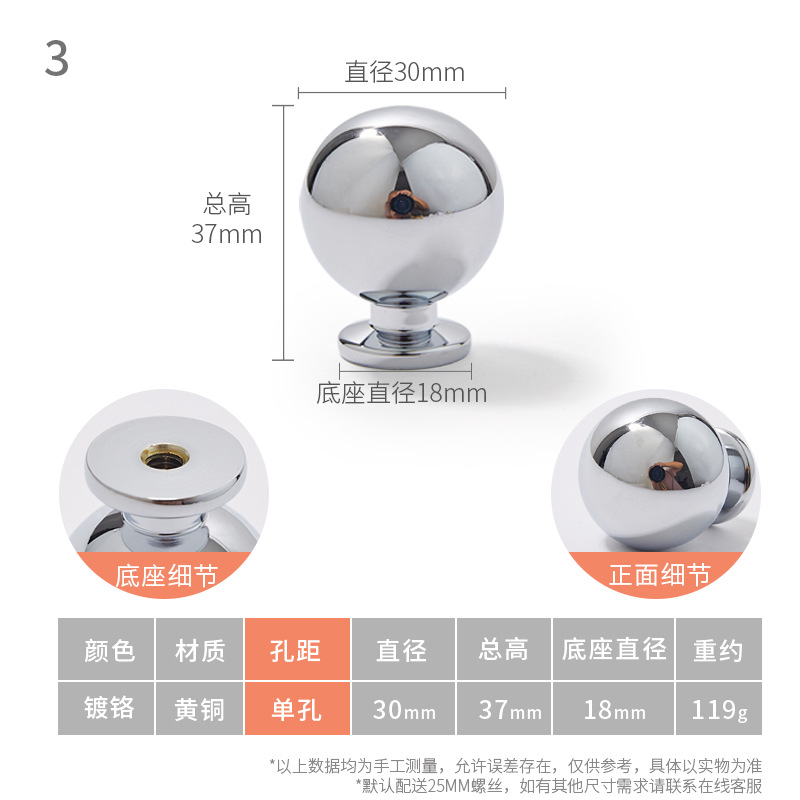 3

直径30mm

总高
37mm

底座直径18mm

底座细节

正面细节

| 颜色 | 材质 | 孔距 | 直径 | 总高 | 底座直径 | 重约 |
|---|---|---|---|---|---|---|
| 镀铬 | 黄铜 | 单孔 | 30mm | 37mm | 18mm | 119g |

*以上数据均为手工测量，允许误差存在，仅供参考，具体以实物为准
*默认配送25MM螺丝，如有其他尺寸需求请联系在线客服