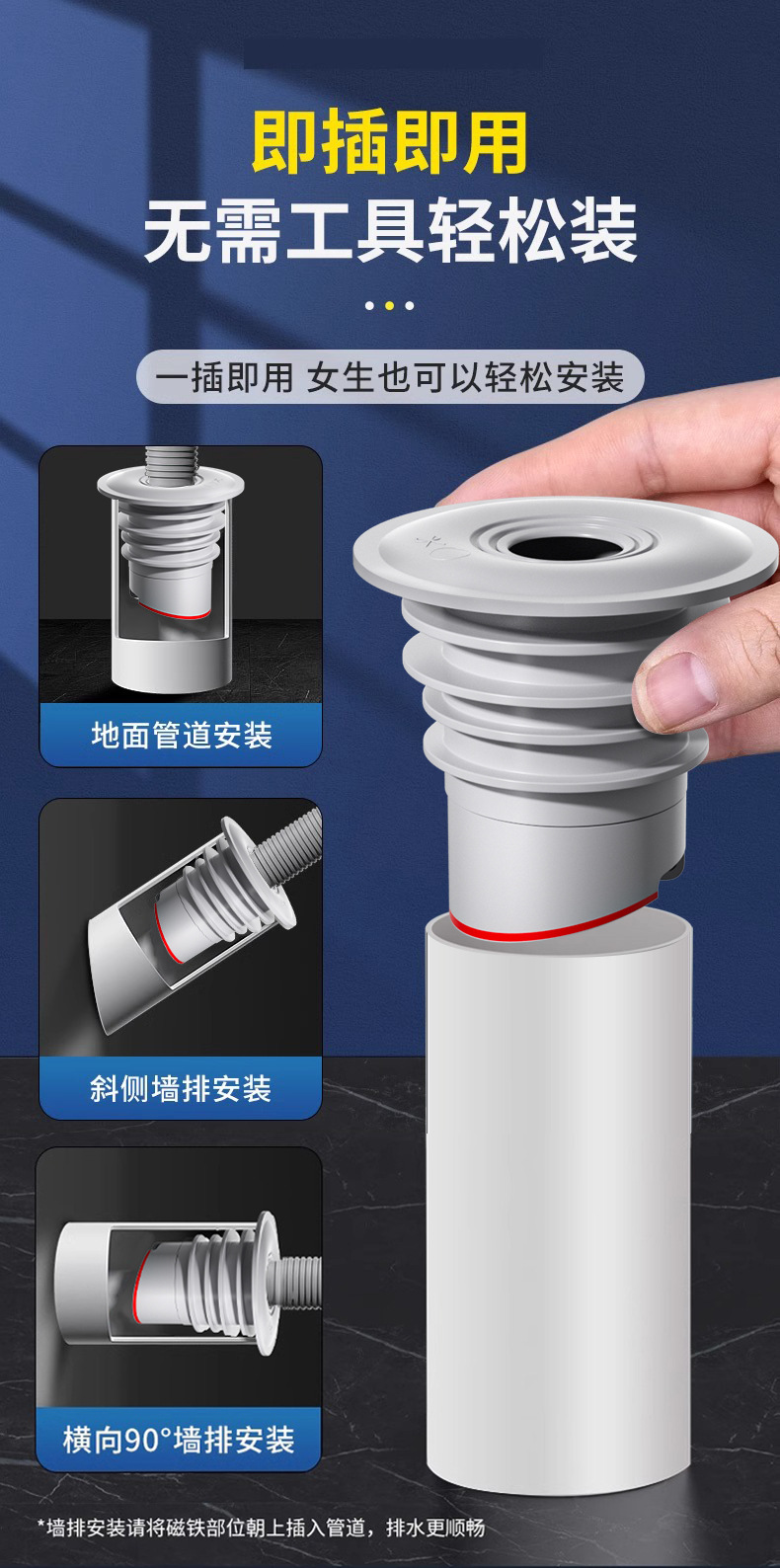 即插即用
无需工具轻松装

一插即用 女生也可以轻松安装

地面管道安装

斜侧墙排安装

横向90°墙排安装

*墙排安装请将磁铁部位朝上插入管道，排水更顺畅