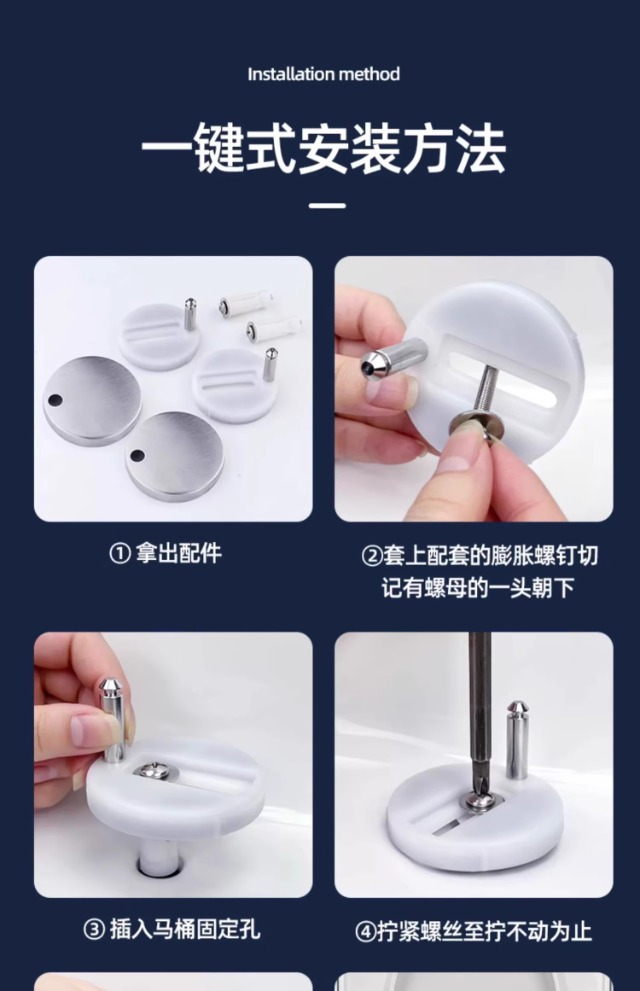 Installation method

一键式安装方法

① 拿出配件

②套上配套的膨胀螺钉切记有螺母的一头朝下

③ 插入马桶固定孔

④拧紧螺丝至拧不动为止