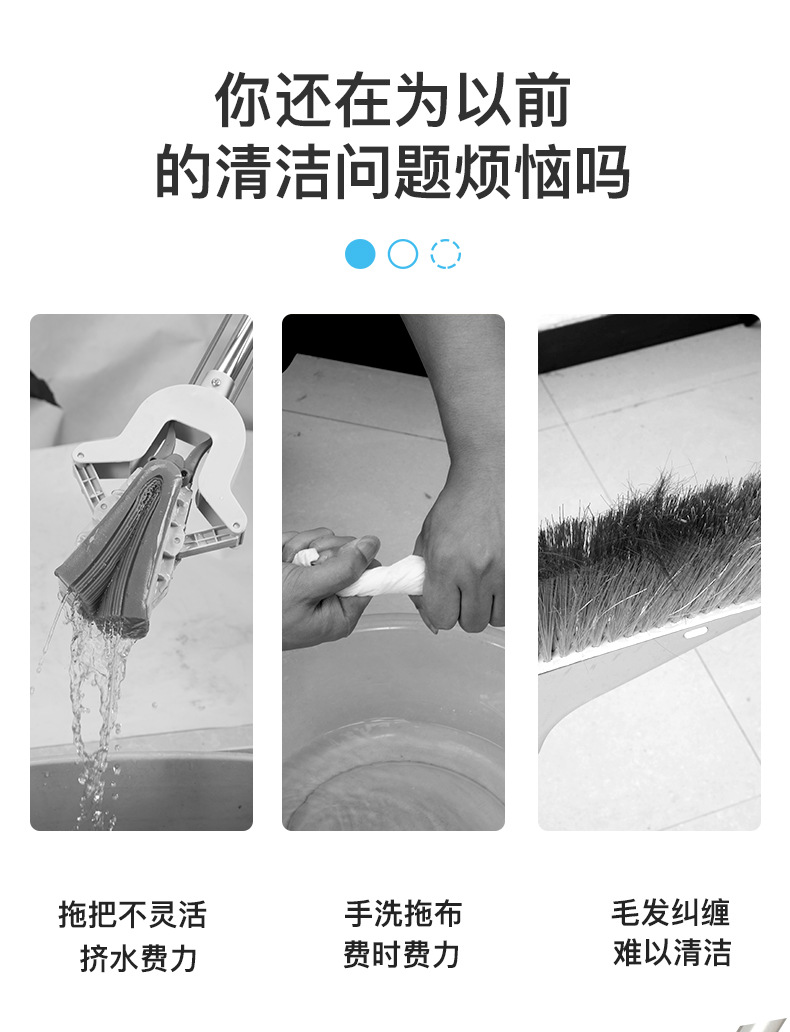 你还在为以前
的清洁问题烦恼吗

拖把不灵活
挤水费力

手洗拖布
费时费力

毛发纠缠
难以清洁