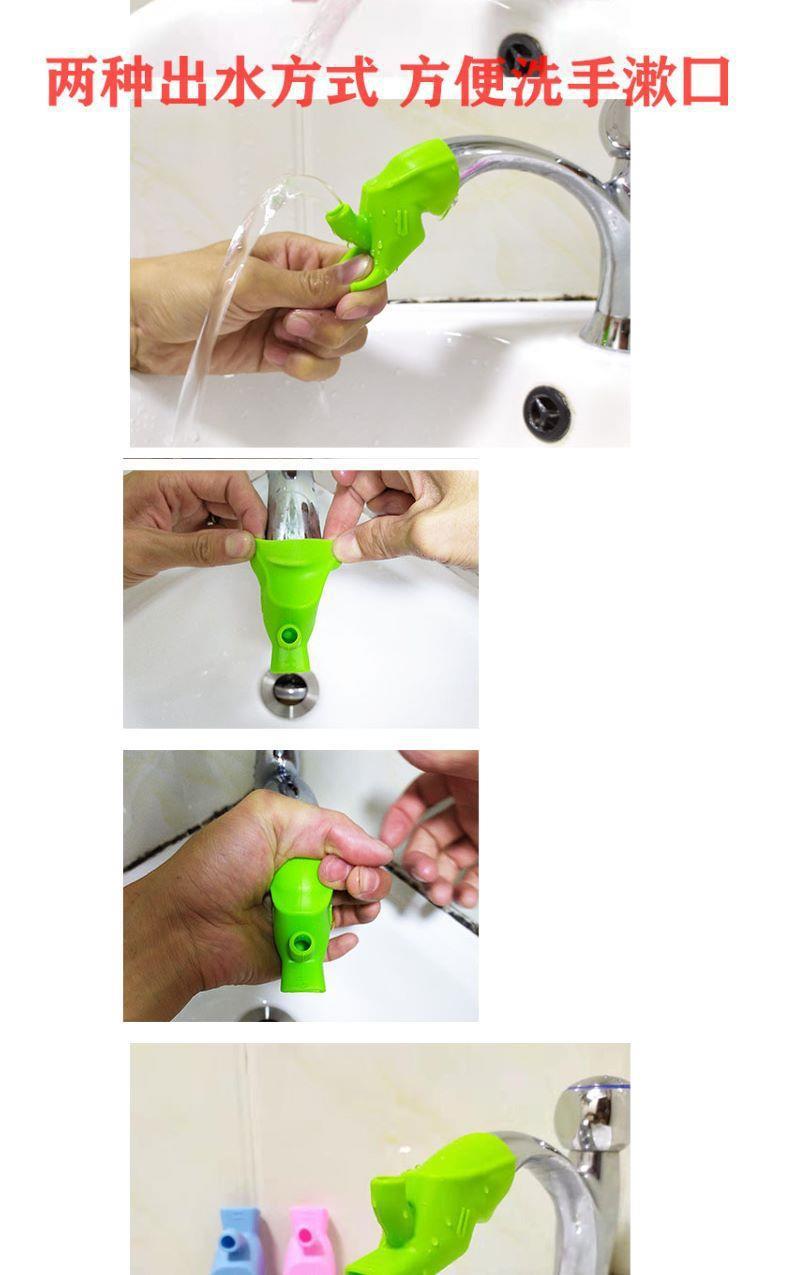 两种出水方式 方便洗手漱口