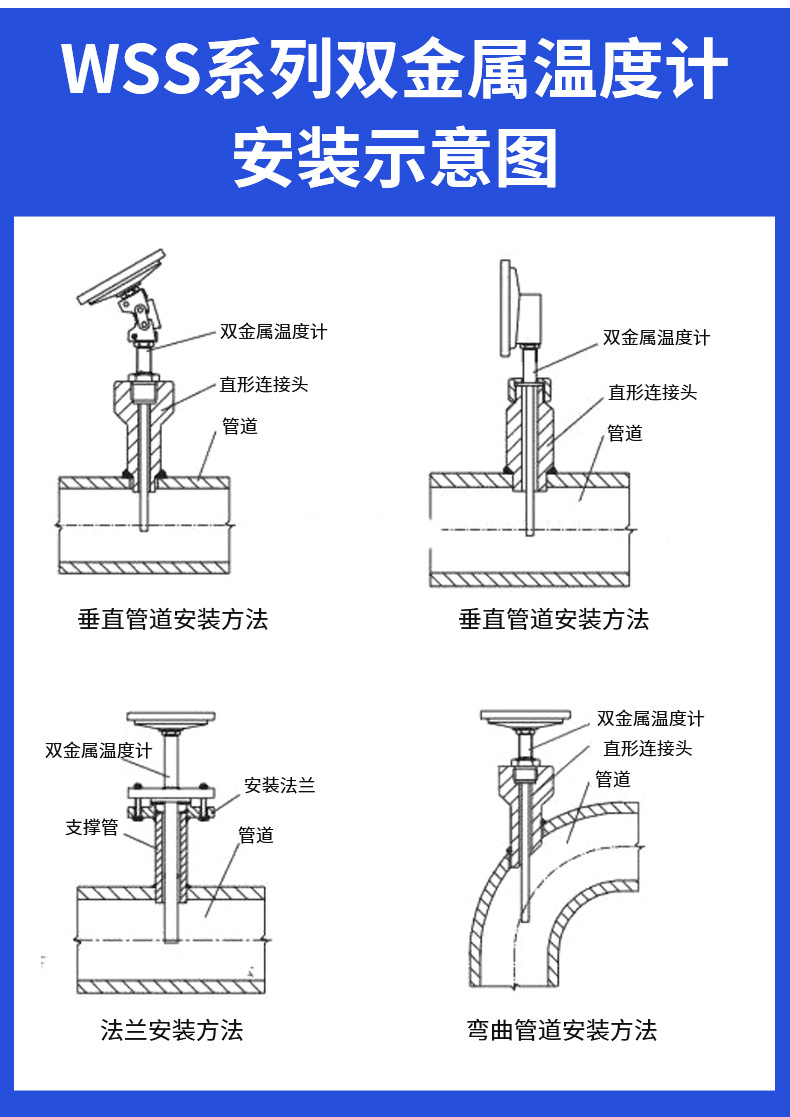 WSS系列双金属温度计
安装示意图

双金属温度计
直形连接头
管道

垂直管道安装方法

双金属温度计
直形连接头
管道

垂直管道安装方法

双金属温度计
安装法兰
支撑管
管道

法兰安装方法

双金属温度计
直形连接头
管道

弯曲管道安装方法