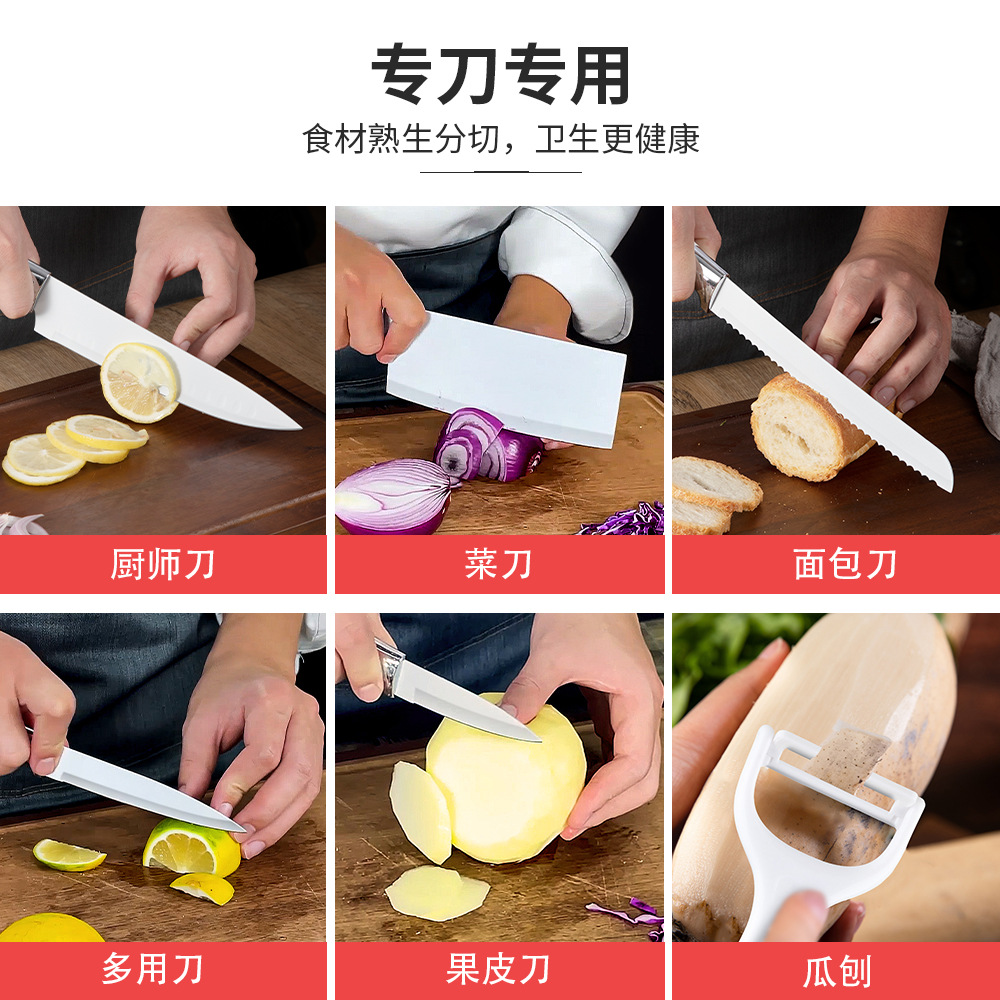 专刀专用
食材熟生分切，卫生更健康

厨师刀

菜刀

面包刀

多用刀

果皮刀

瓜刨