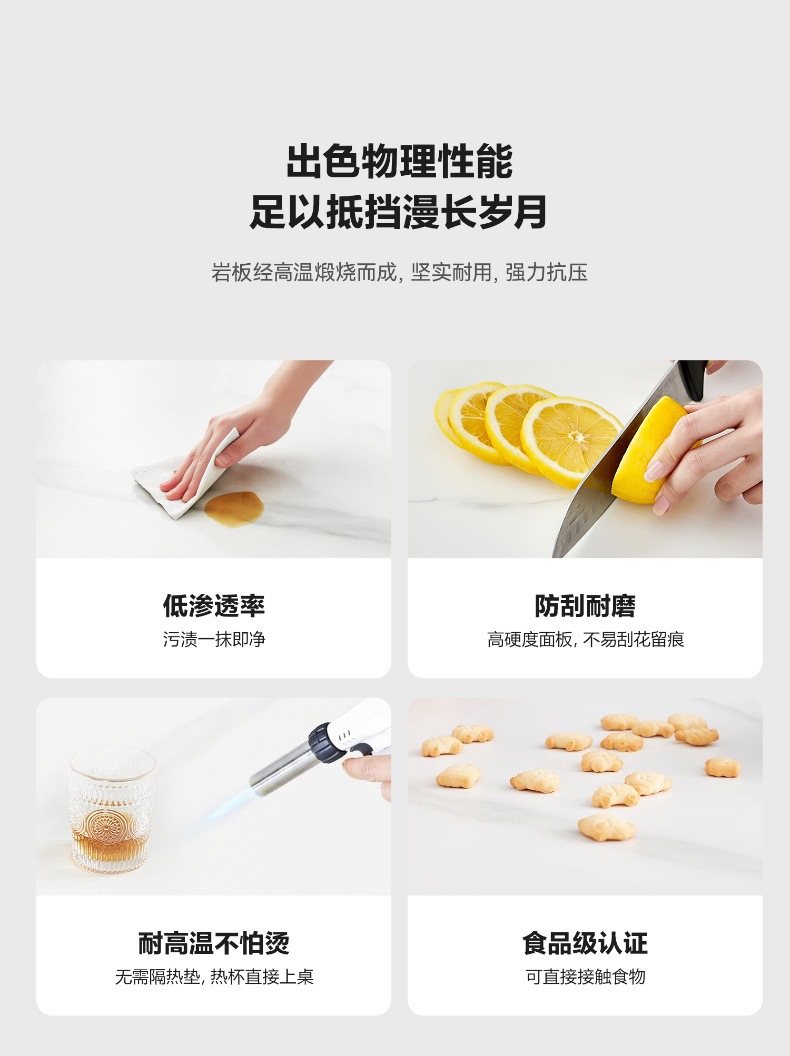 出色物理性能
足以抵挡漫长岁月

岩板经高温煅烧而成, 坚实耐用, 强力抗压

低渗透率
污渍一抹即净

防刮耐磨
高硬度面板, 不易刮花留痕

耐高温不怕烫
无需隔热垫, 热杯直接上桌

食品级认证
可直接接触食物