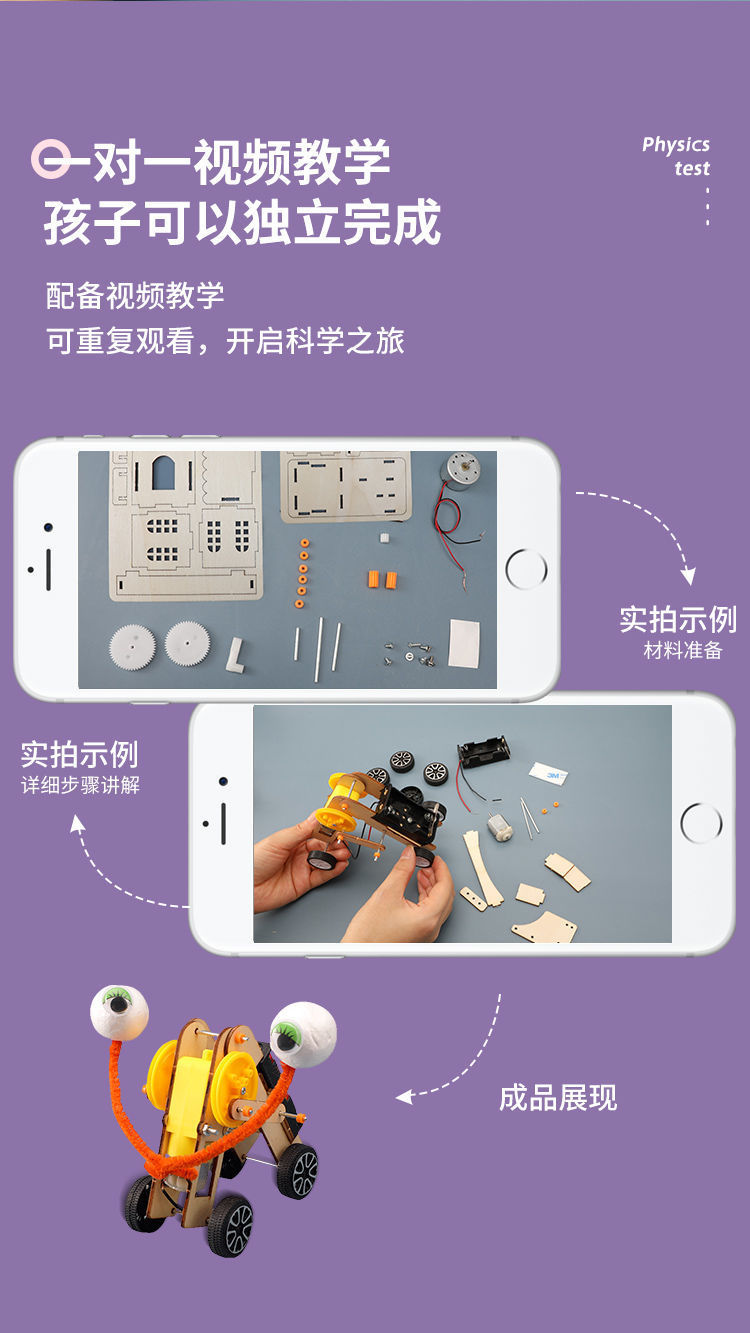 一对一视频教学
孩子可以独立完成

Physics
test

配备视频教学
可重复观看，开启科学之旅

实拍示例
材料准备

实拍示例
详细步骤讲解

3M

成品展现