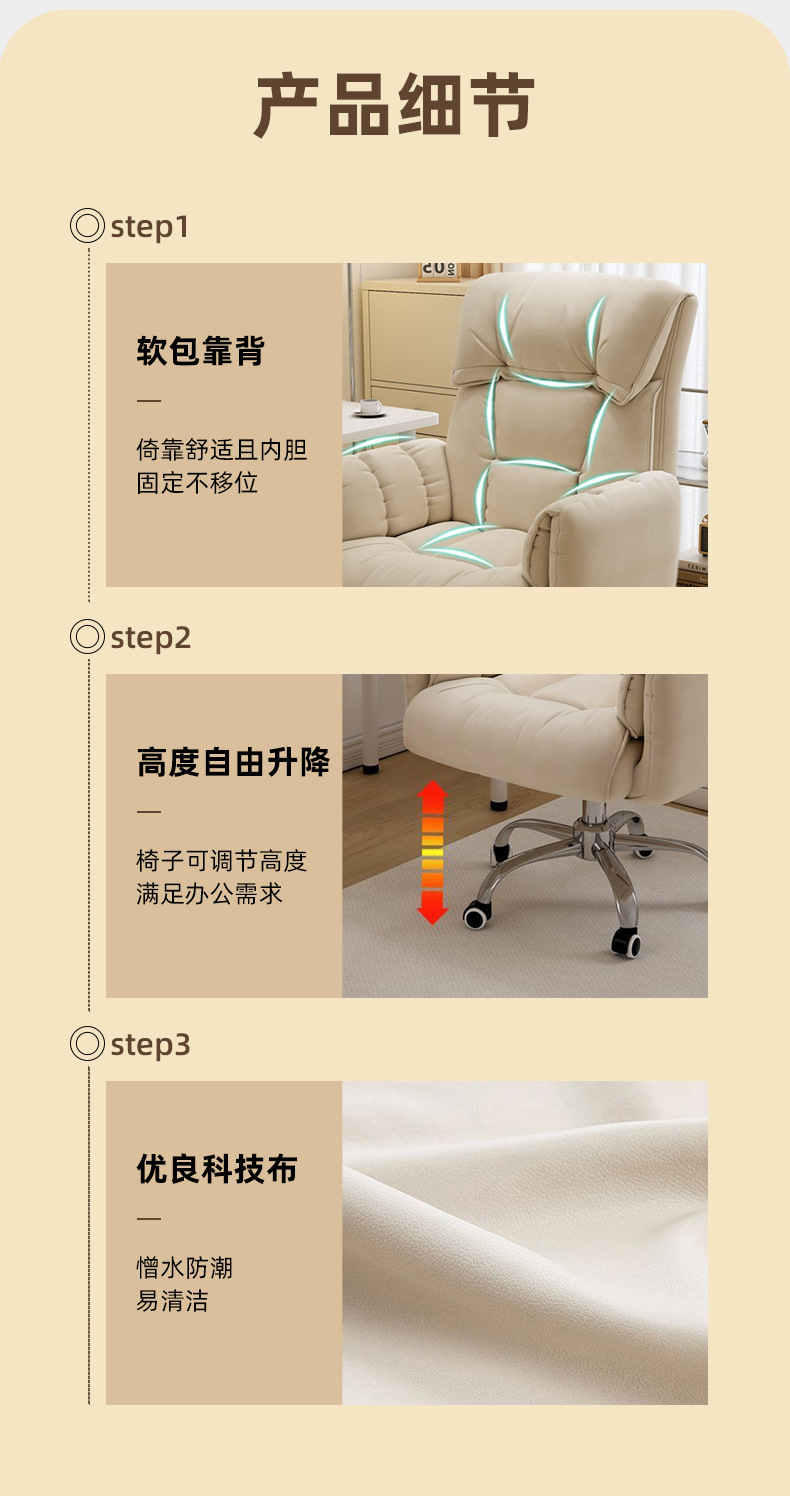 产品细节

step1

软包靠背

—

倚靠舒适且内胆固定不移位

step2

高度自由升降

—

椅子可调节高度满足办公需求

step3

优良科技布

—

憎水防潮易清洁