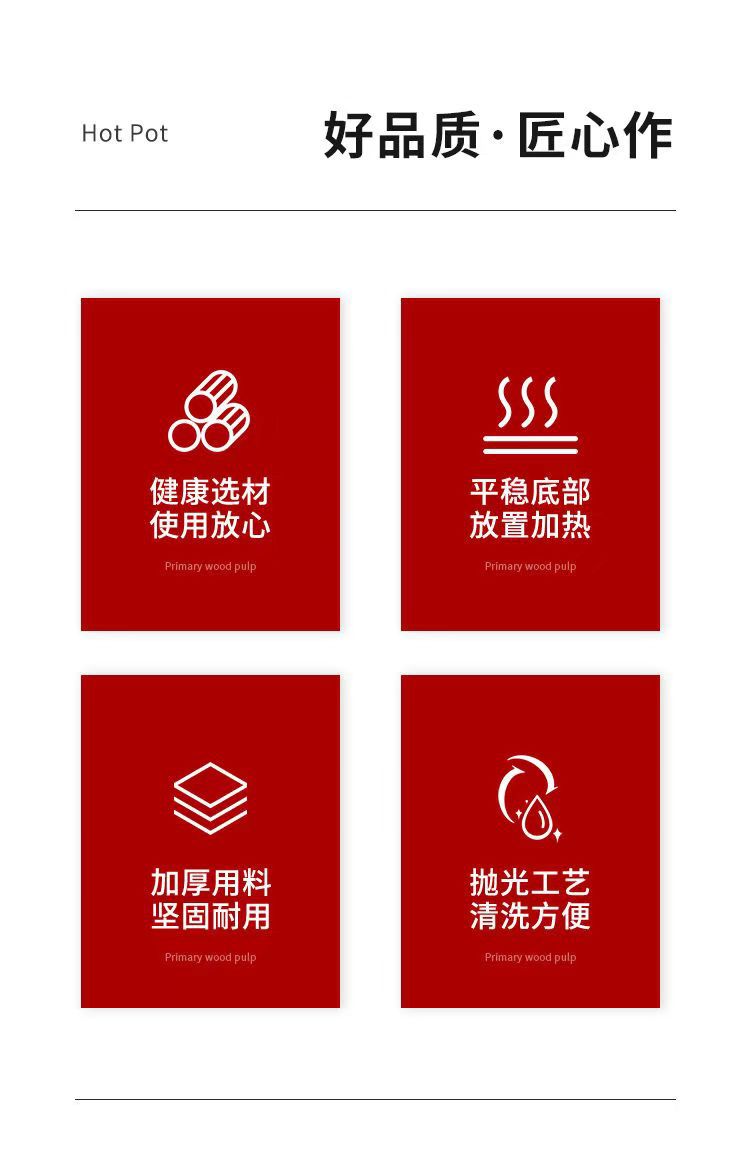 Hot Pot

好品质·匠心作

健康选材
使用放心

Primary wood pulp

平稳底部
放置加热

Primary wood pulp

加厚用料
坚固耐用

Primary wood pulp

抛光工艺
清洗方便

Primary wood pulp