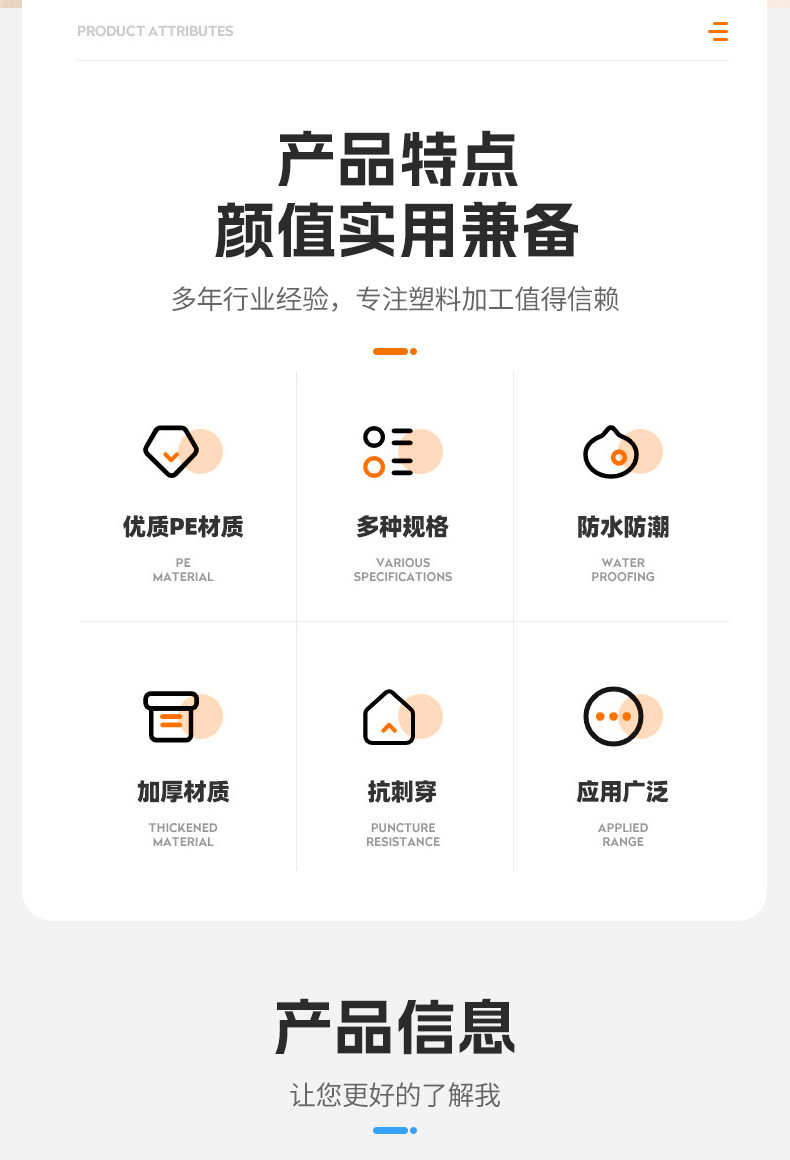 PRODUCT ATTRIBUTES

产品特点
颜值实用兼备

多年行业经验，专注塑料加工值得信赖

优质PE材质
PE
MATERIAL

多种规格
VARIOUS
SPECIFICATIONS

防水防潮
WATER
PROOFING

加厚材质
THICKENED
MATERIAL

抗刺穿
PUNCTURE
RESISTANCE

应用广泛
APPLIED
RANGE

产品信息

让您更好的了解我