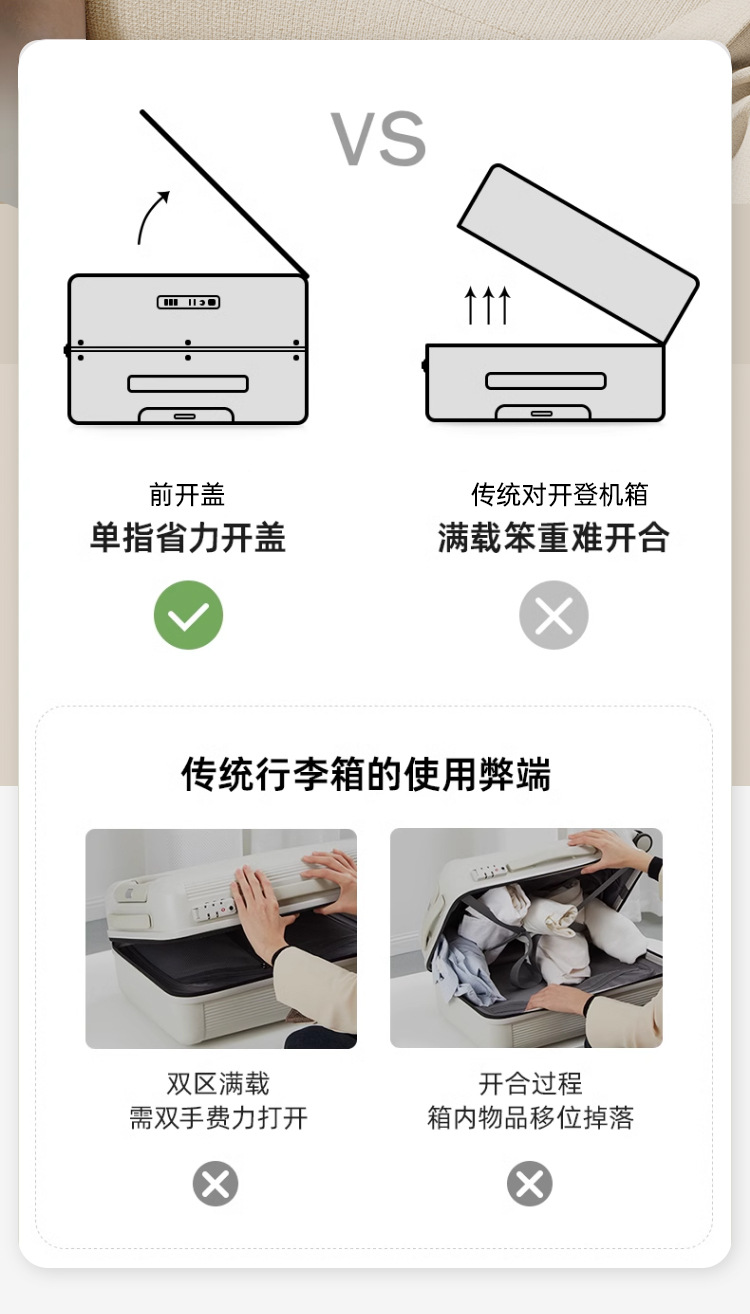 VS

前开盖
单指省力开盖

传统对开登机箱
满载笨重难开合

传统行李箱的使用弊端

双区满载
需双手费力打开

开合过程
箱内物品移位掉落