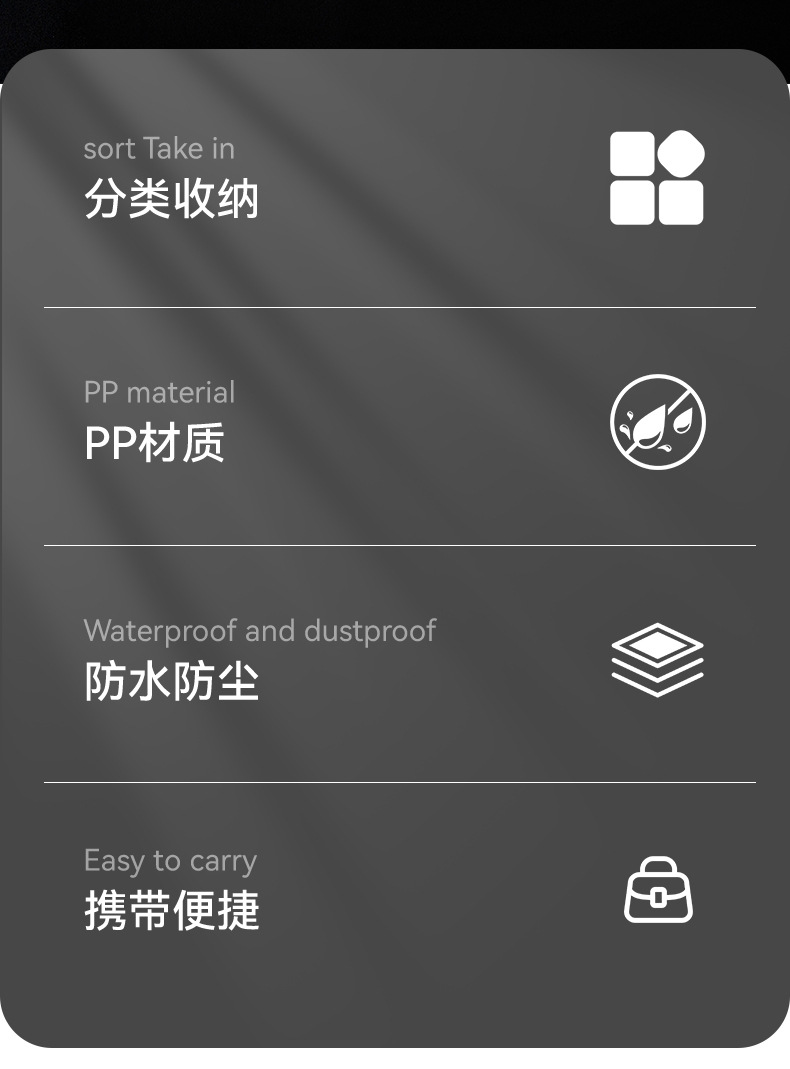 sort Take in
分类收纳

PP material
PP材质

Waterproof and dustproof
防水防尘

Easy to carry
携带便捷