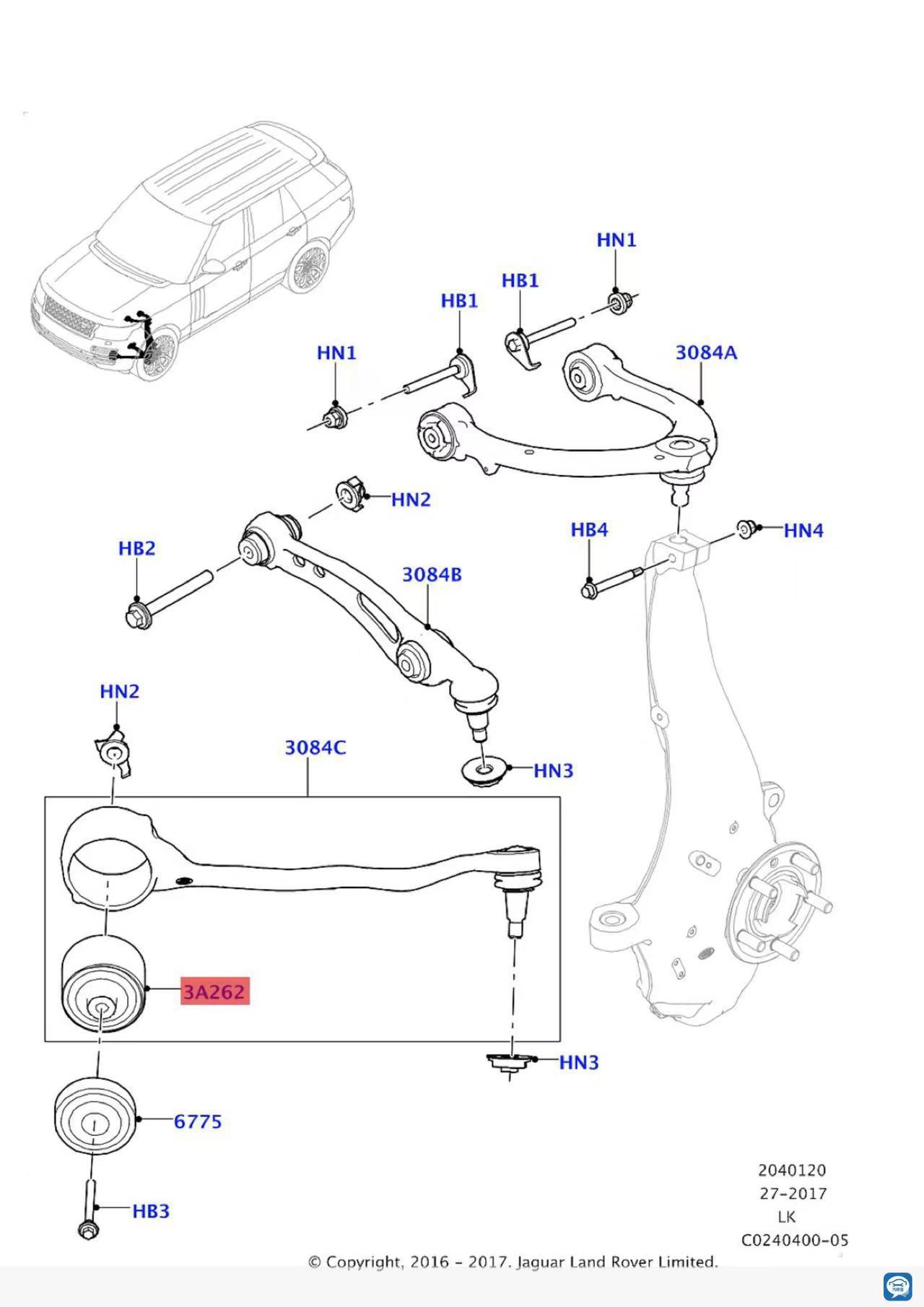 HN1
HB1
HB1
HN1
3084A
HN2
HB4
HN4
HB2
3084B
HN2
3084C
HN3
3A262
HN3
6775
HB3
2040120
27-2017
LK
C0240400-05
© Copyright, 2016 - 2017. Jaguar Land Rover Limited.