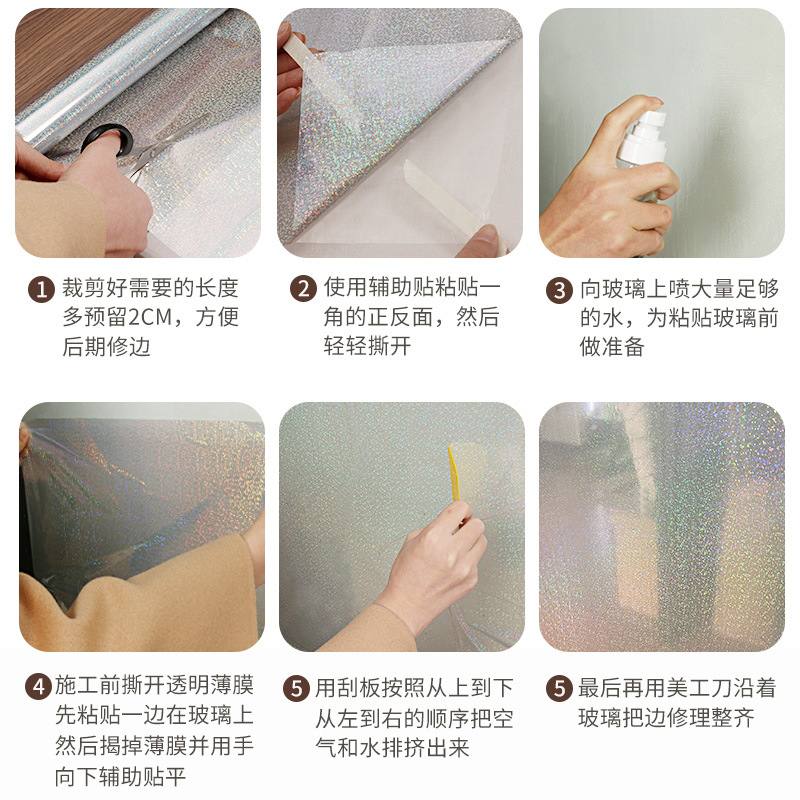 1 裁剪好需要的长度多预留2CM，方便后期修边

2 使用辅助贴粘贴一角的正反面，然后轻轻撕开

3 向玻璃上喷大量足够的水，为粘贴玻璃前做准备

4 施工前撕开透明薄膜先粘贴一边在玻璃上然后揭掉薄膜并用手向下辅助贴平

5 用刮板按照从上到下从左到右的顺序把空气和水排挤出来

5 最后再用美工刀沿着玻璃把边修理整齐