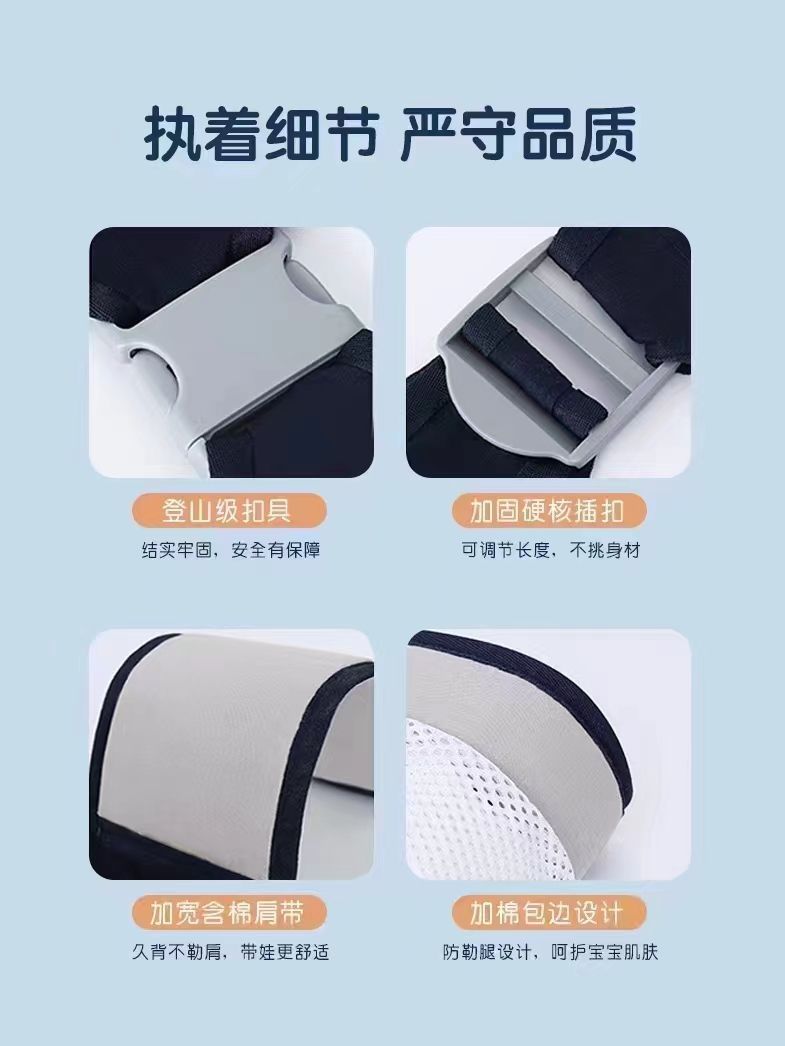 执着细节 严守品质

登山级扣具

结实牢固，安全有保障

加固硬核插扣

可调节长度，不挑身材

加宽含棉肩带

久背不勒肩，带娃更舒适

加棉包边设计

防勒腿设计，呵护宝宝肌肤