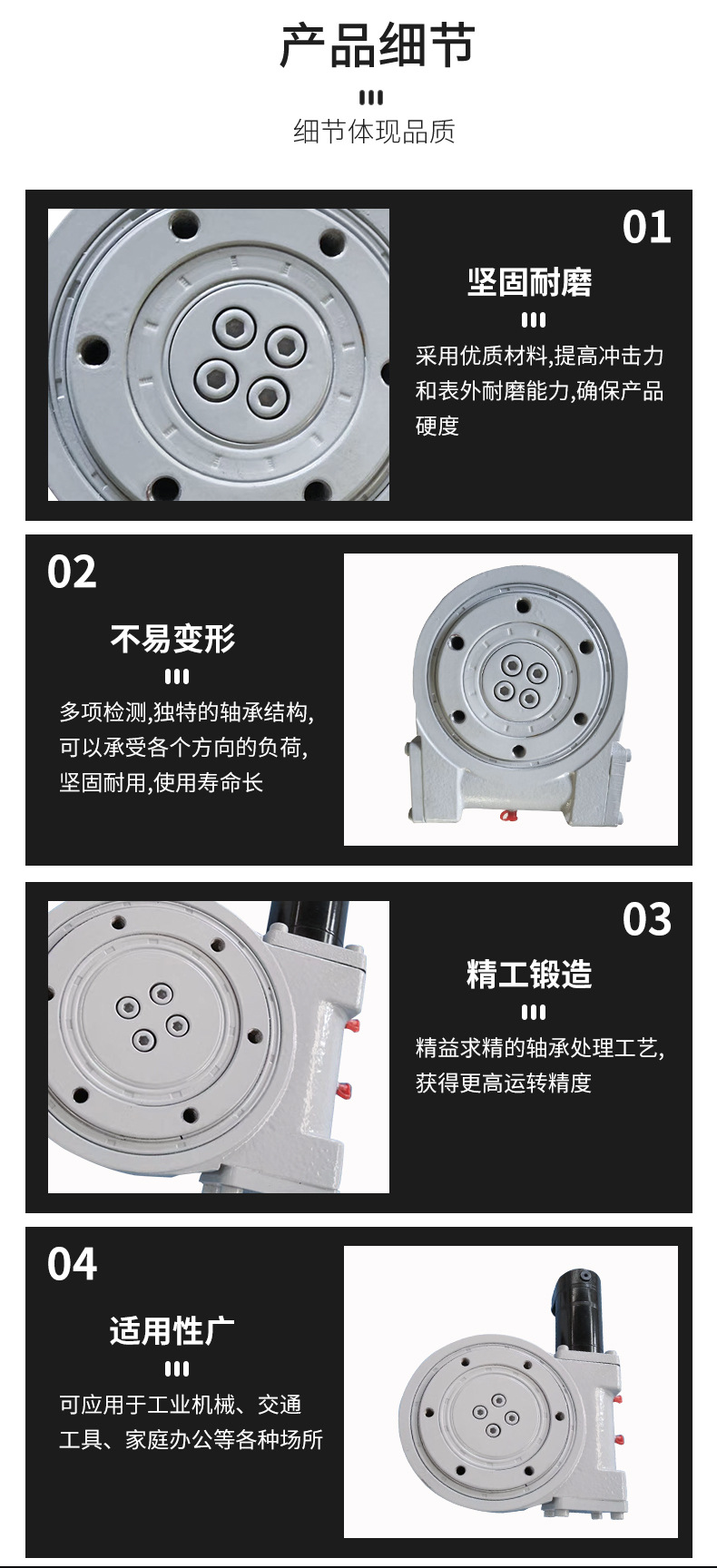 产品细节

细节体现品质

01

坚固耐磨

采用优质材料,提高冲击力和表外耐磨能力,确保产品硬度

02

不易变形

多项检测,独特的轴承结构,可以承受各个方向的负荷,坚固耐用,使用寿命长

03

精工锻造

精益求精的轴承处理工艺,获得更高运转精度

04

适用性广

可应用于工业机械、交通工具、家庭办公等各种场所